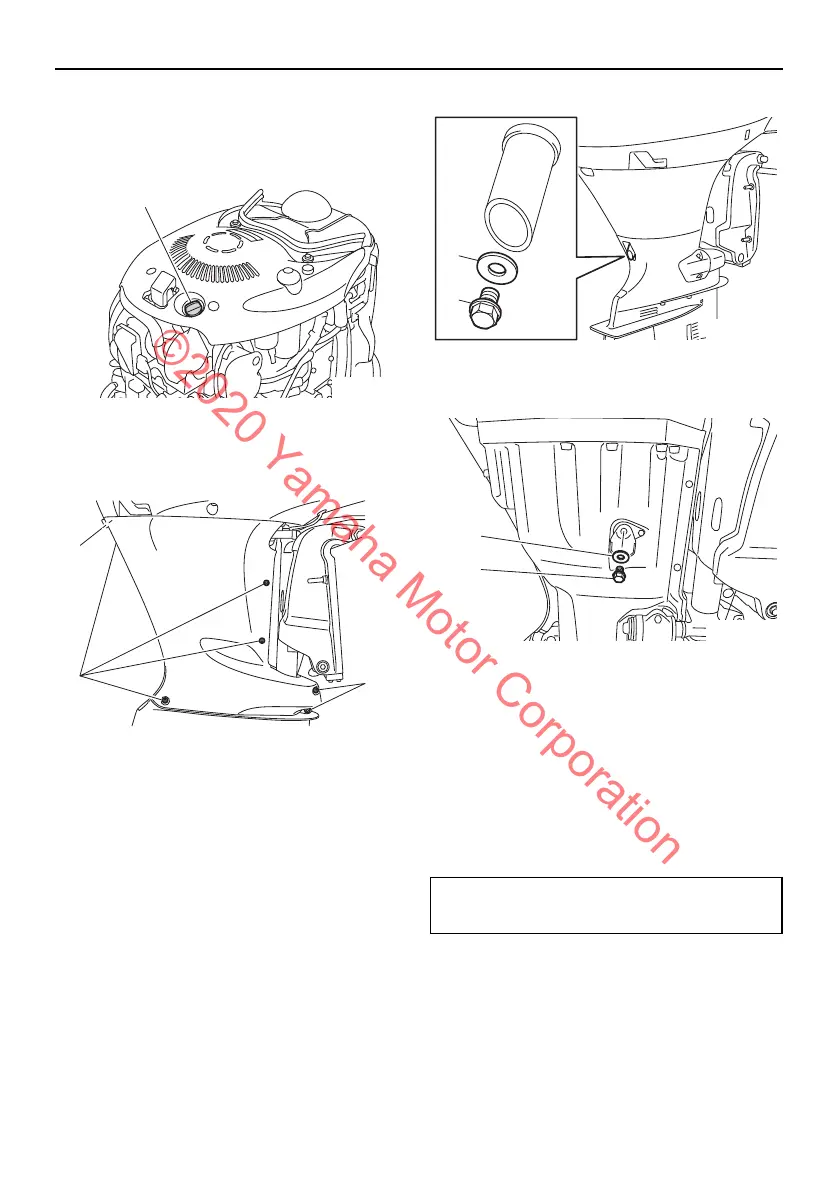 ©2020 Yamaha Motor Corporation