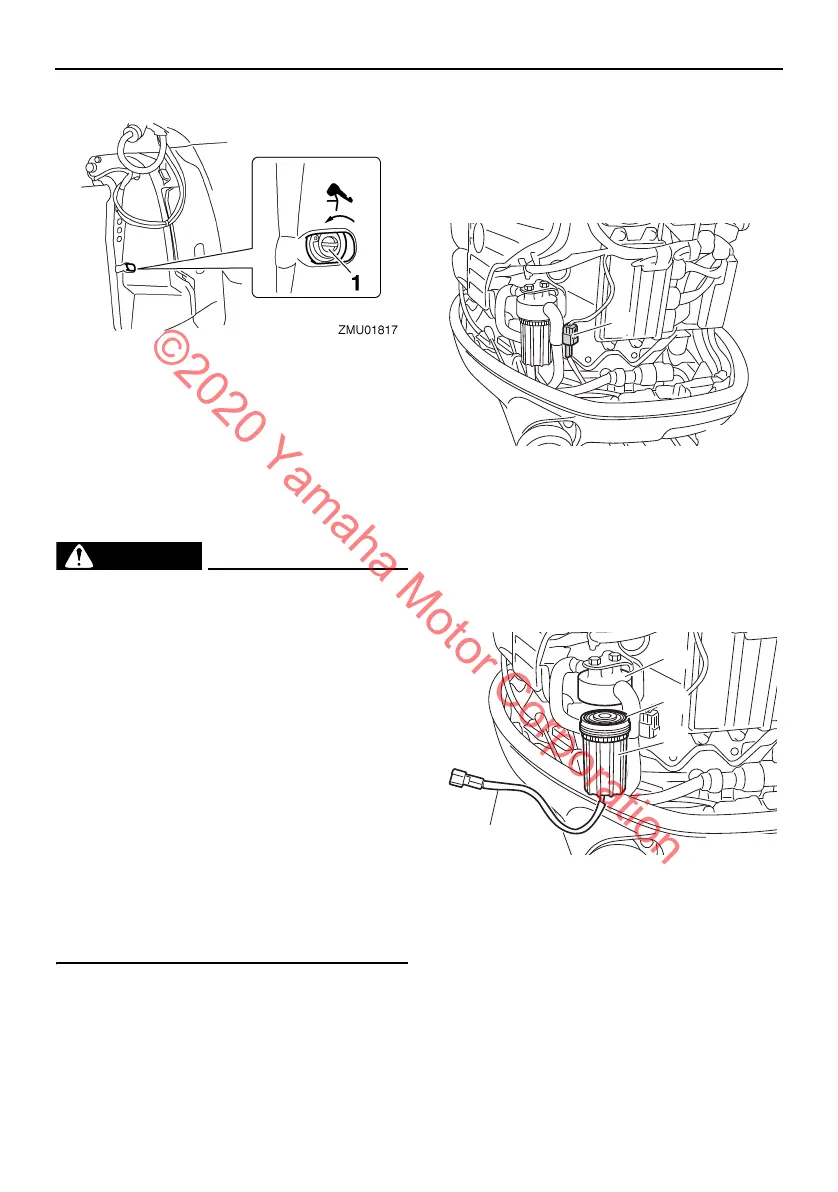 1

ZMU01817

©2020 Yamaha Motor Corporation