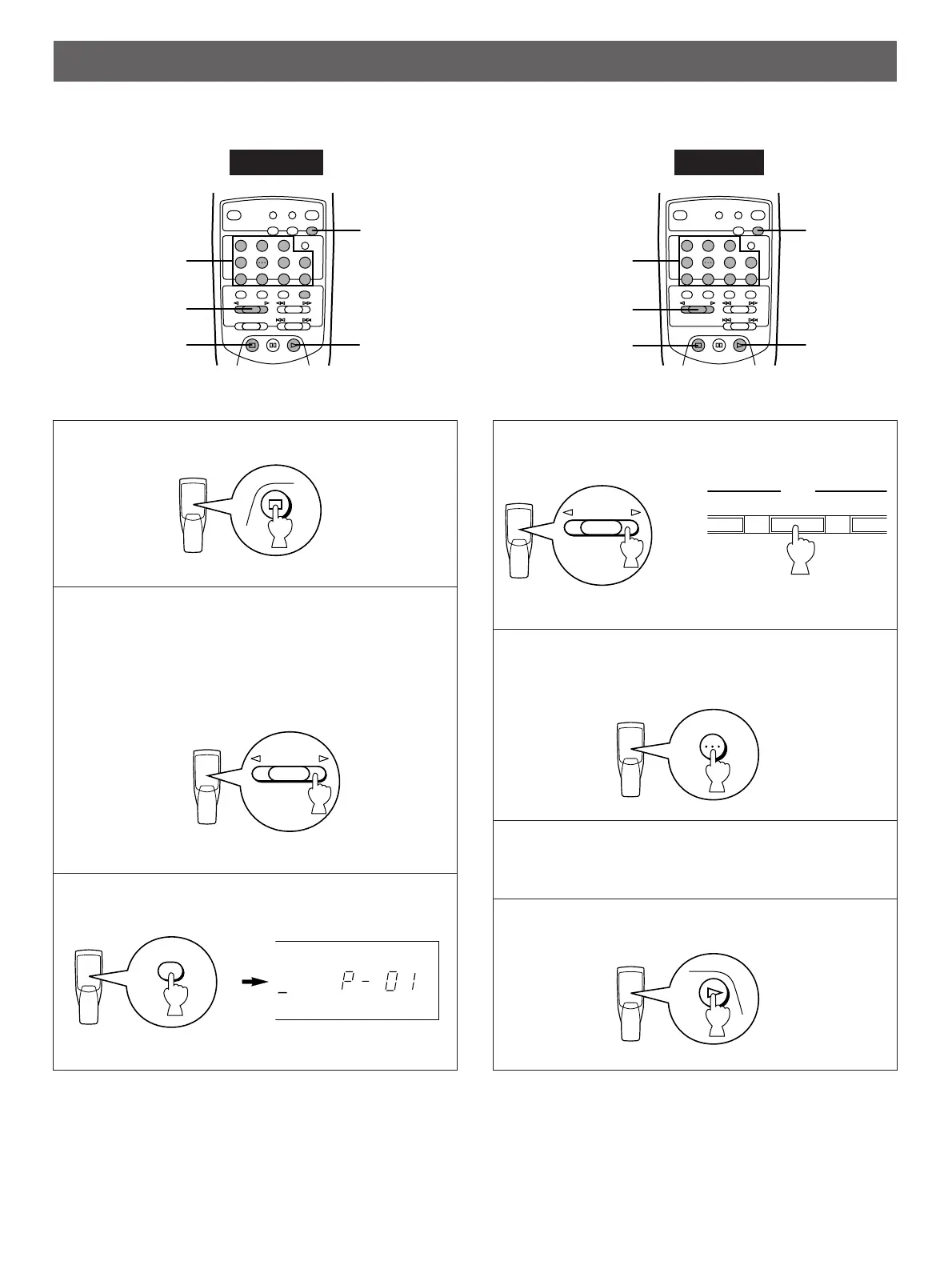 P - 0 1