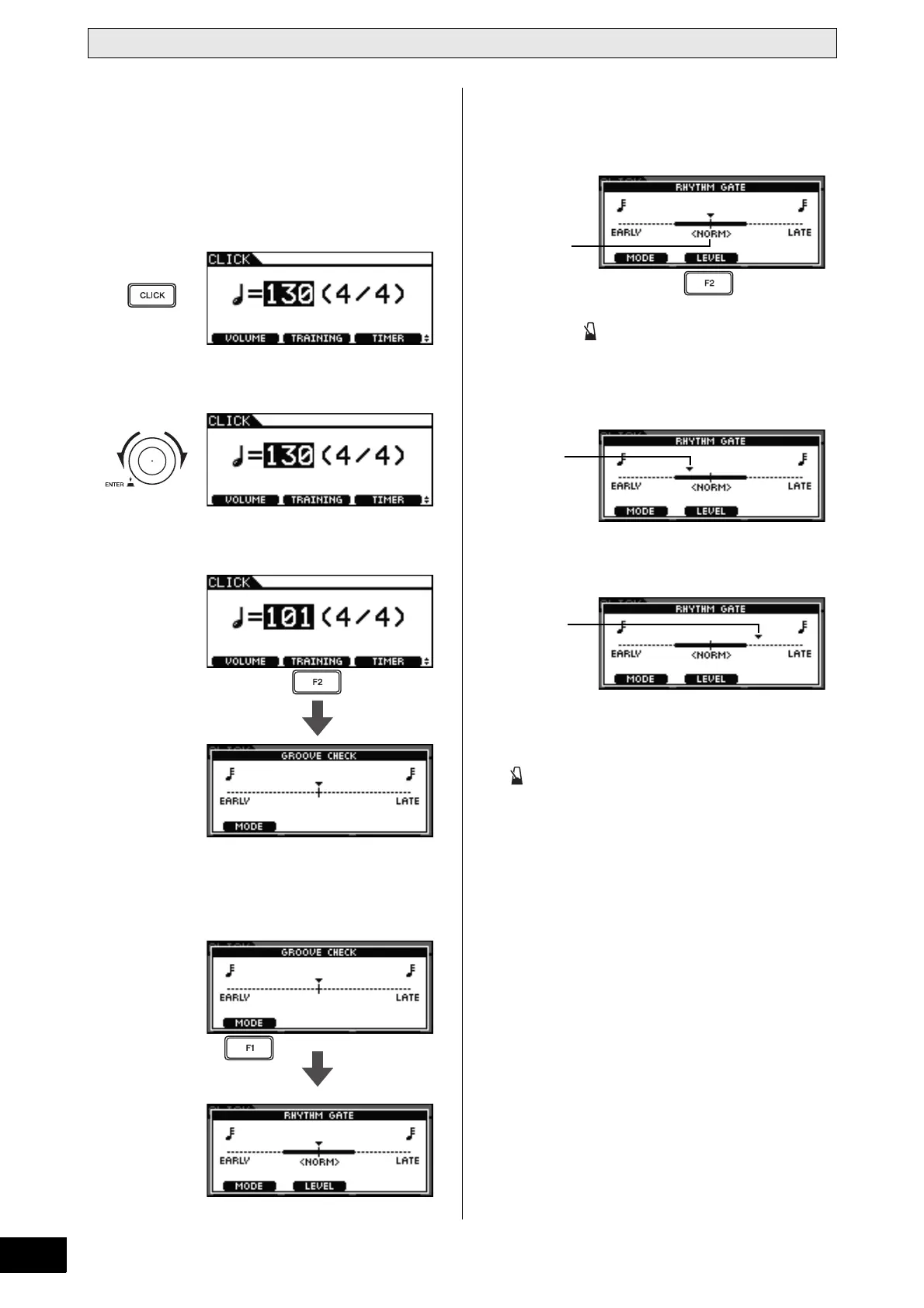 CLICK

CLICK
♩=130 (4/4)
VOLUME TRAINING TIMER

ENTER

CLICK
♩=130 (4/4)
VOLUME TRAINING TIMER

CLICK
♩=101 (4/4)
VOLUME TRAINING TIMER

F2

GROOVE CHECK
EARLY LATE
MODE

GROOVE CHECK
EARLY LATE
MODE

F1

RHYTHM GATE
EARLY <NORM> LATE
MODE LEVEL

RHYTHM GATE
EARLY <NORM> LATE
MODE LEVEL

F2

RHYTHM GATE
EARLY <NORM> LATE
MODE LEVEL

RHYTHM GATE
EARLY <NORM> LATE
MODE LEVEL