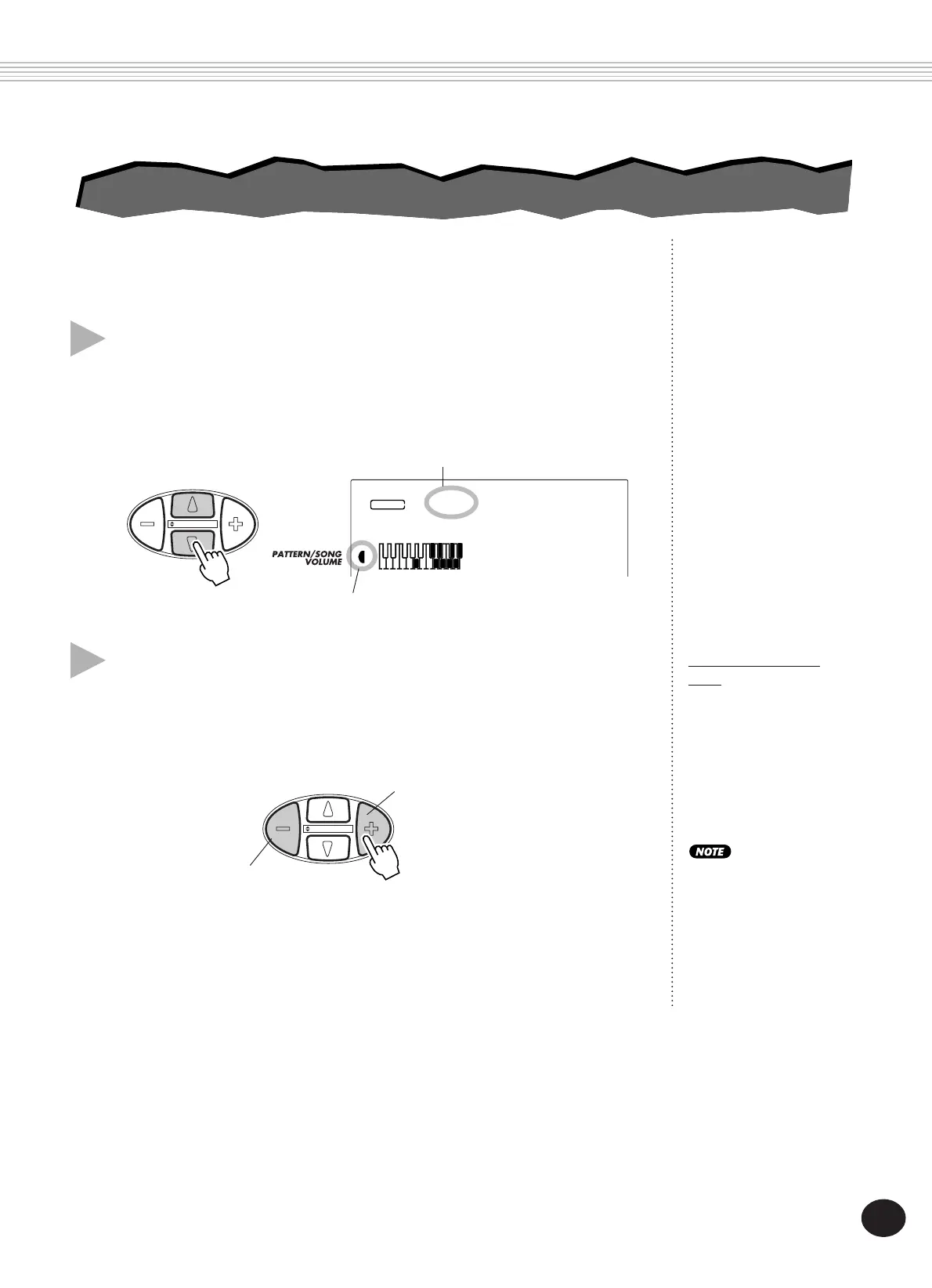 PATTERN/SONG VOLUME

NOTE