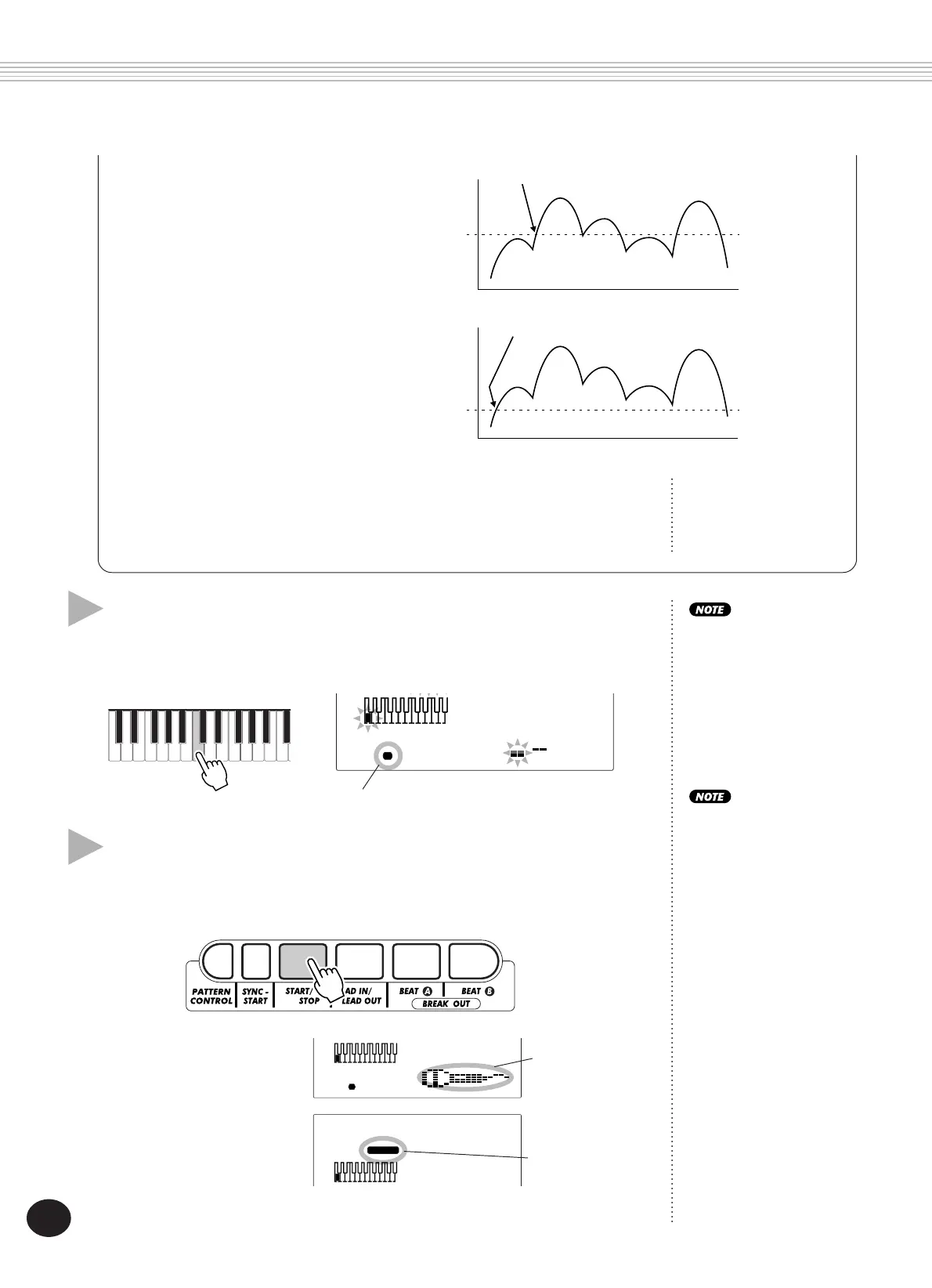 NOTE

NOTE

PATTERN CONTROL

SYNC - START

START/ STOP

AD IN/ LEAD OUT

BEAT A

BEAT B

BREAK OUT