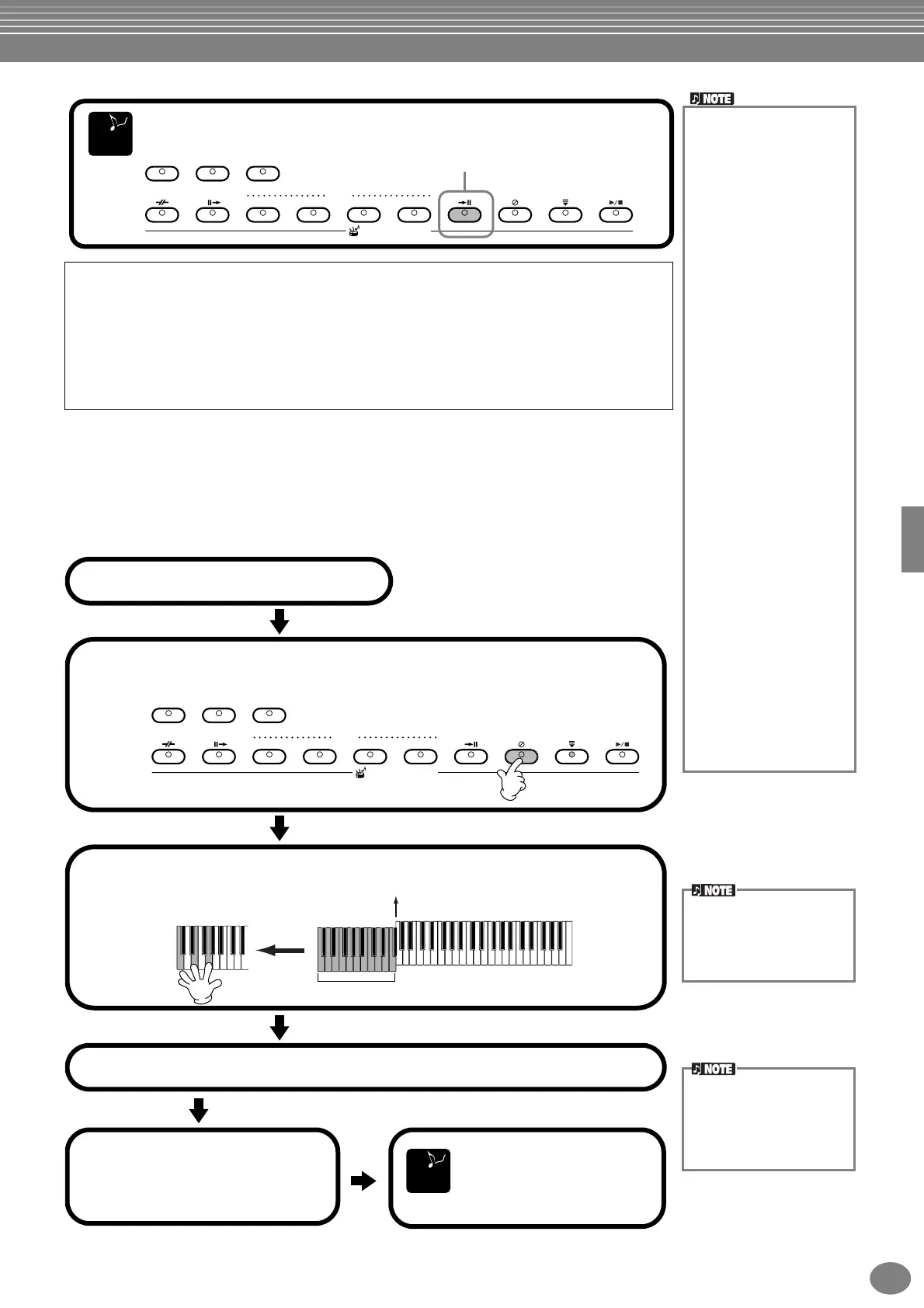 NOTE

NOTE

NOTE