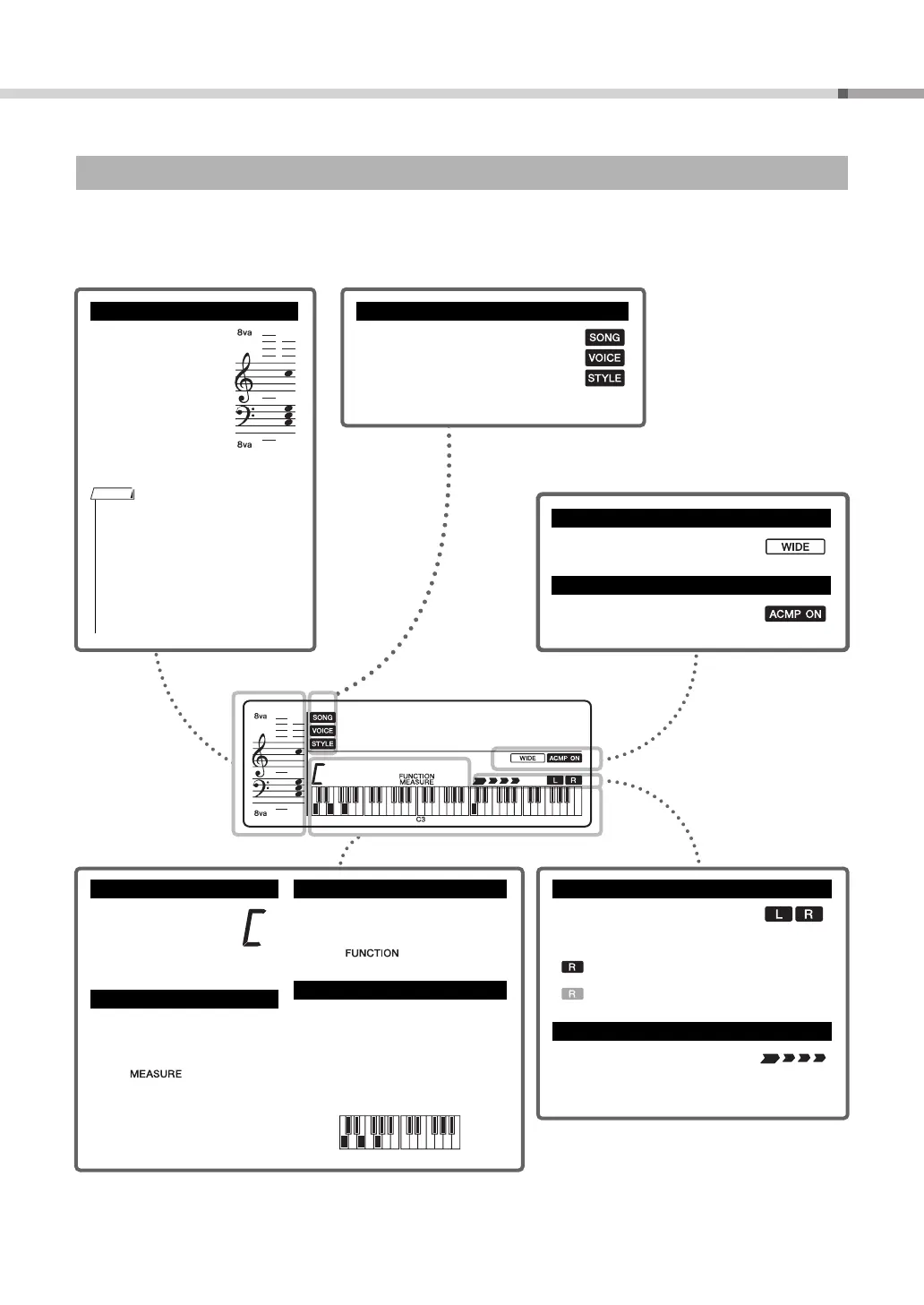 8va

8va

SONG
VOICE
STYLE

WIDE

ACMP ON

8va
SONG
VOICE
STYLE
8va
WIDE ACMP ON
FUNCTION
MEASURE
L R
C3

FUNCTION

MEASURE

L R

R

R