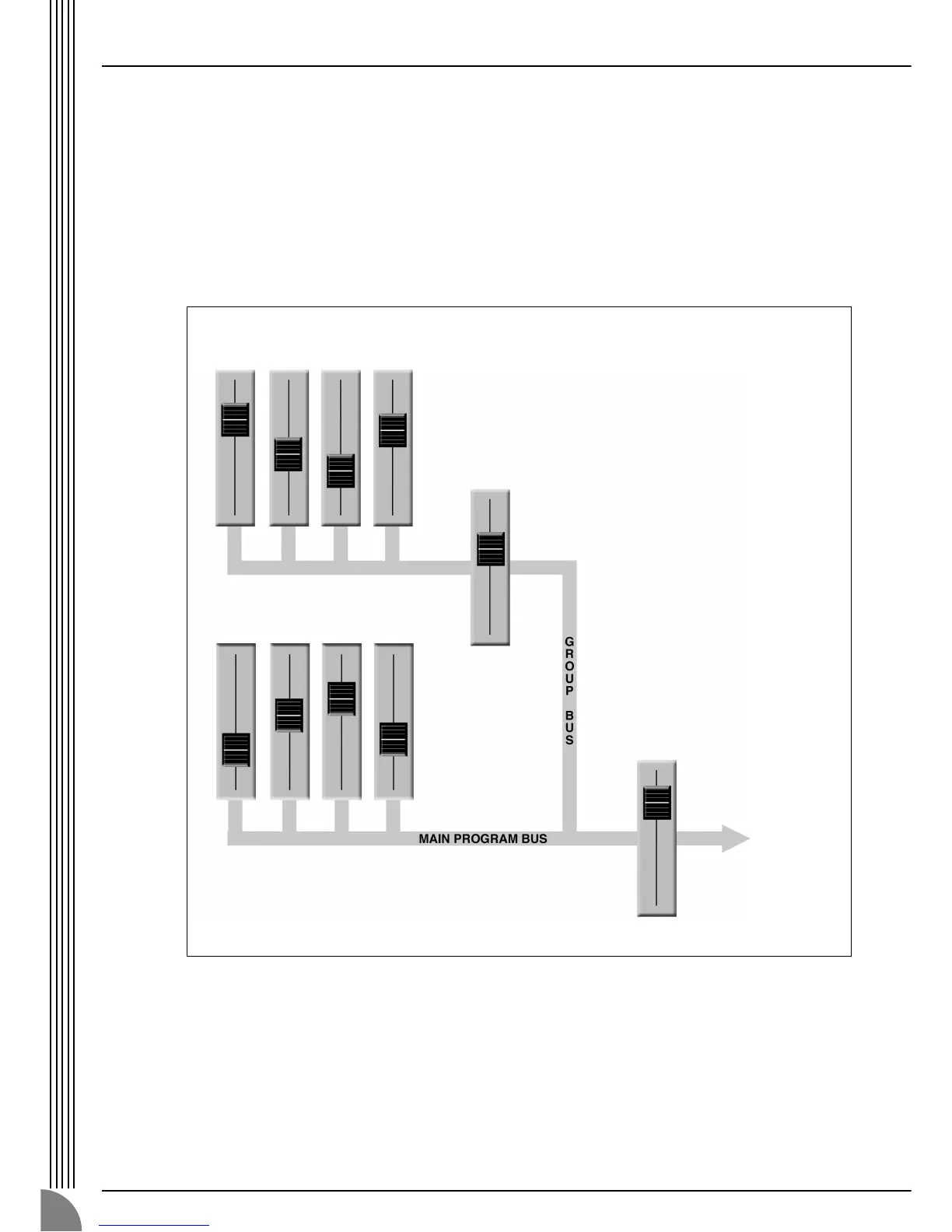 GROUP BUS

MAIN PROGRAM BUS