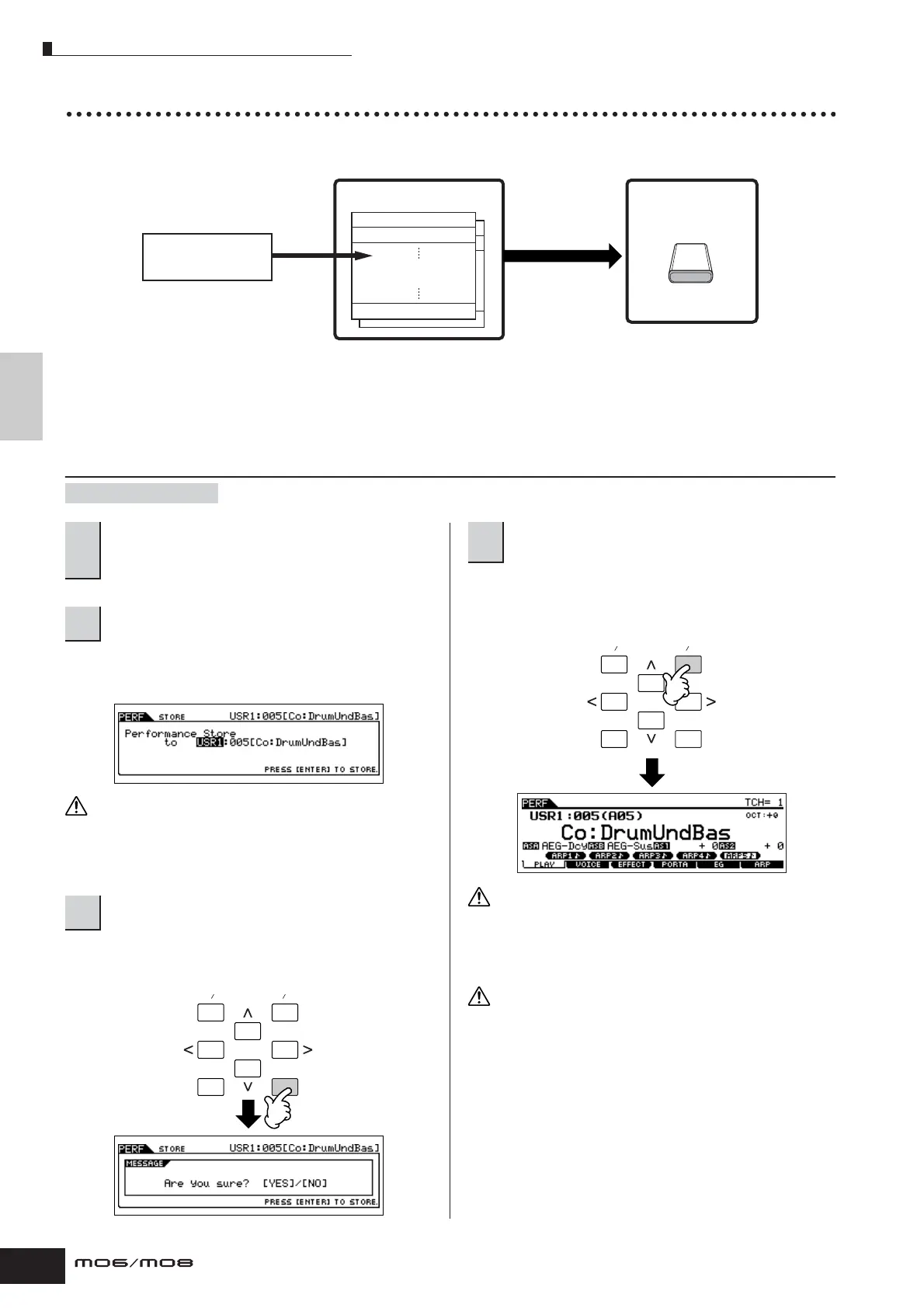 PERF STORE USR1:005[Co:DrumUndBas]
Performance Store
to USR1:005[Co:DrumUndBas]
PRESS [ENTER] TO STORE.

PERF STORE USR1:005[Co:DrumUndBas]
MESSAGE
Are you sure? [YES]/[NO]
PRESS [ENTER] TO STORE.

PERF TCH= 1
USR1:005(A05) OCT:+0
Co:DrumUndBas
ASA AEG-Dcy ASB AEG-Sus AS1 + 0 AS2 + 0
ARP1 ARP2 ARP3 ARP4 ARP5
PLAY VOICE EFFECT PORTA EG ARP

MO6/MO8