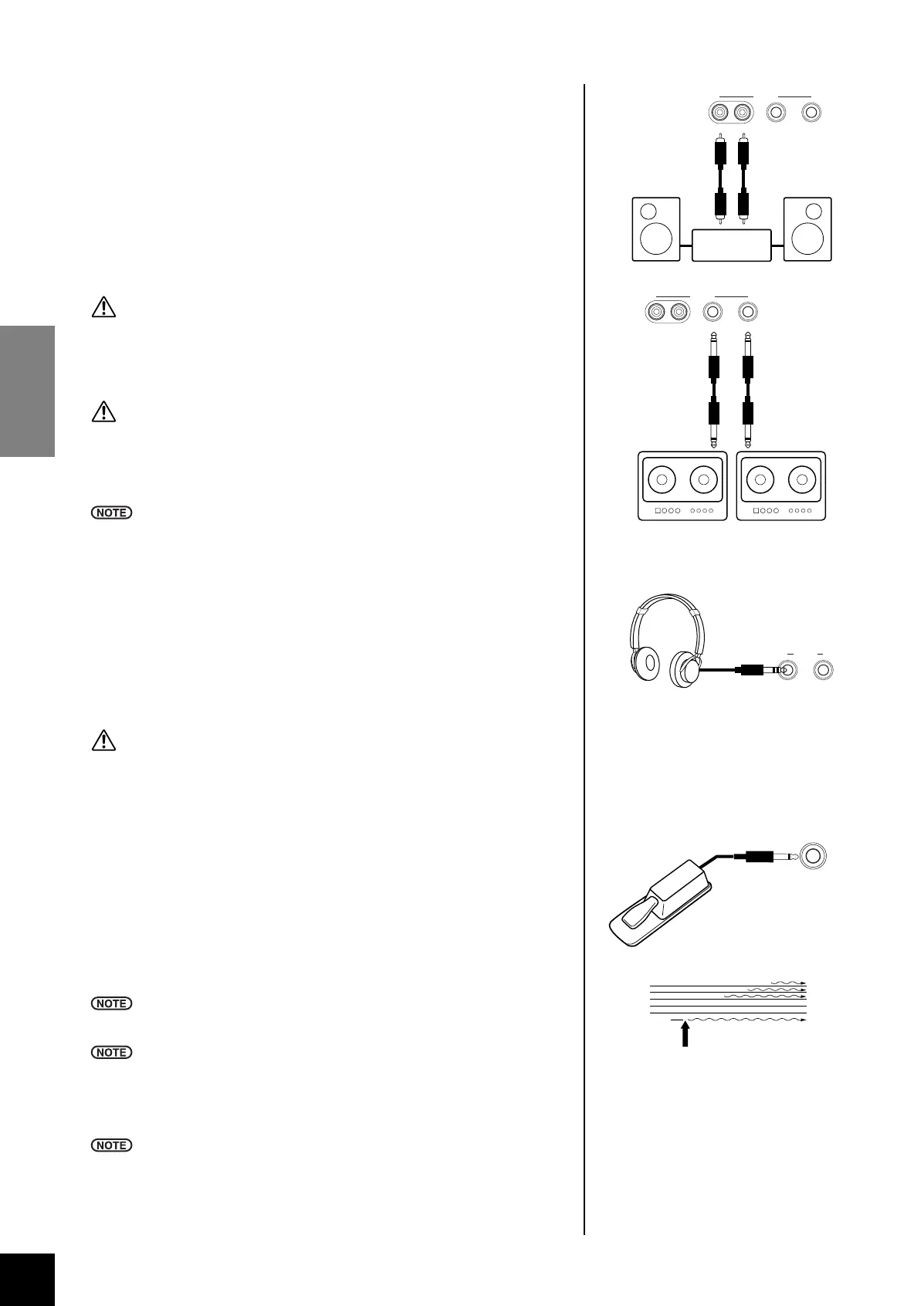 NOTE

NOTE

NOTE

NOTE