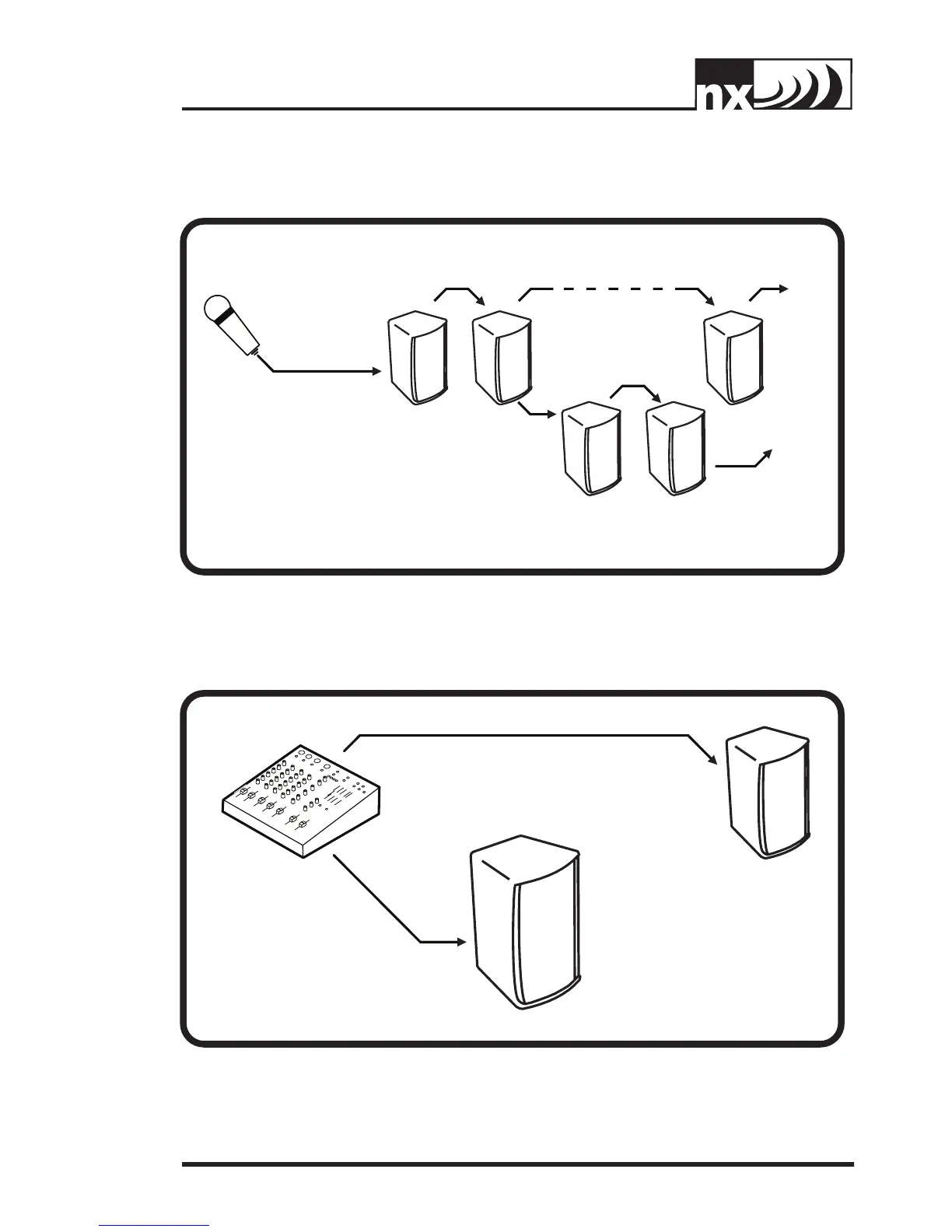 nx