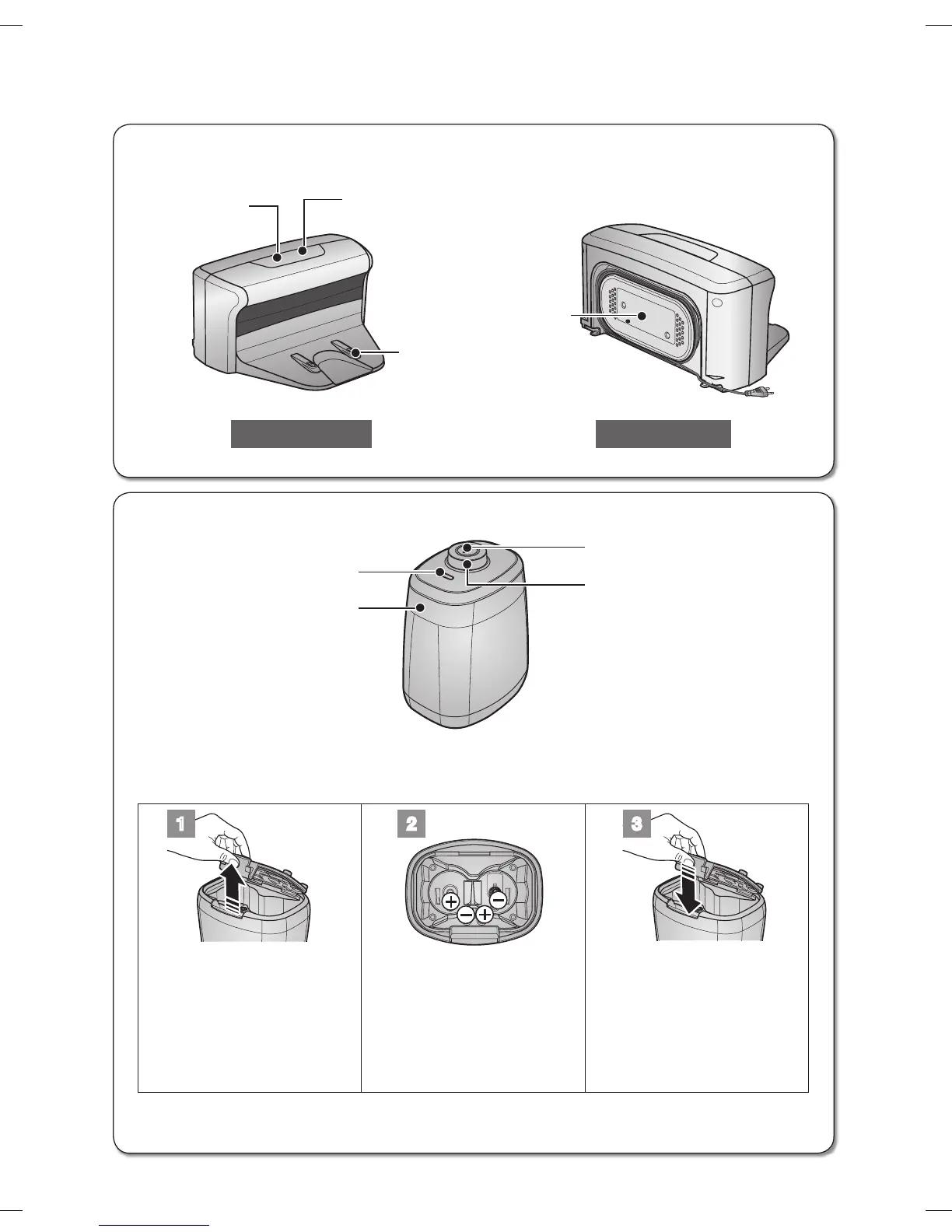 1

2

3