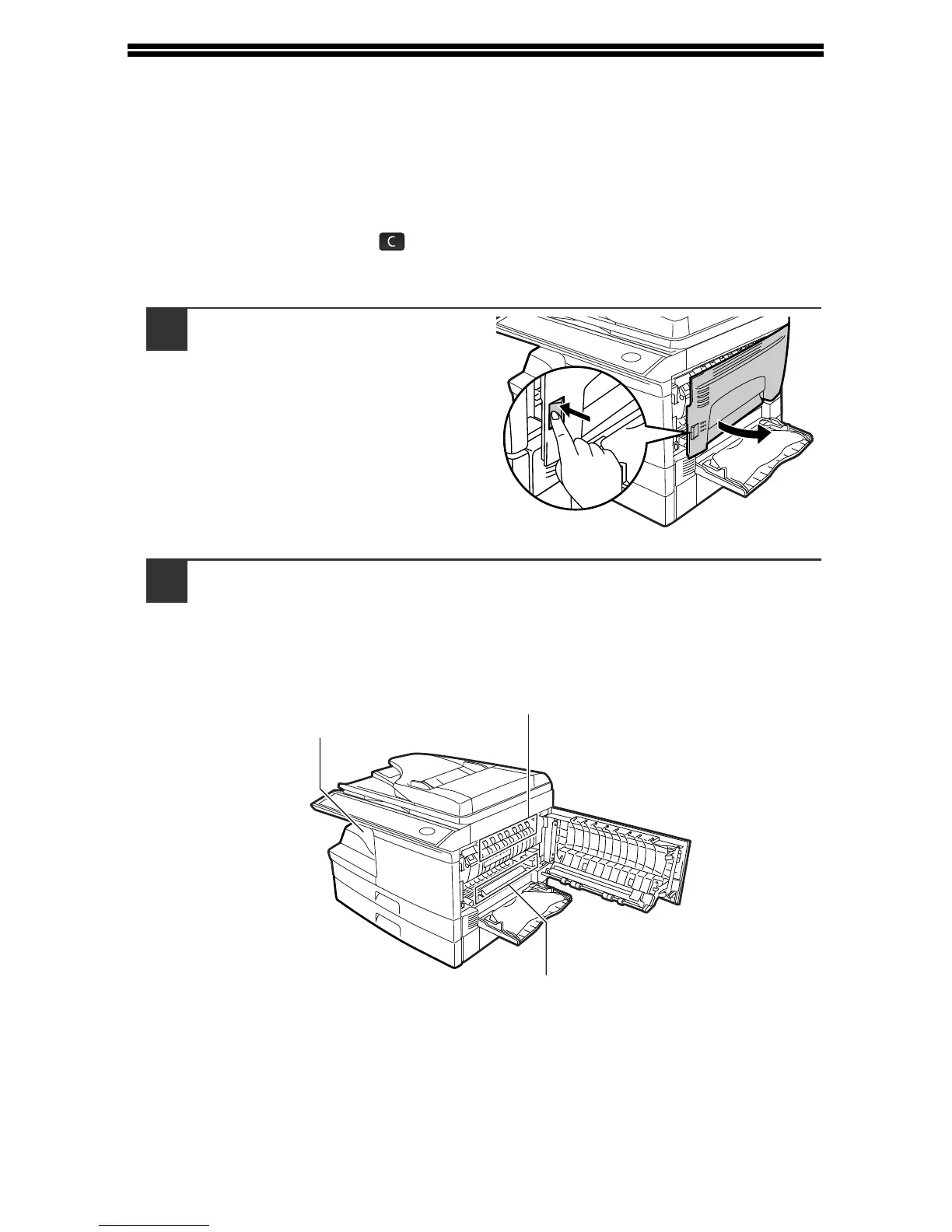 C