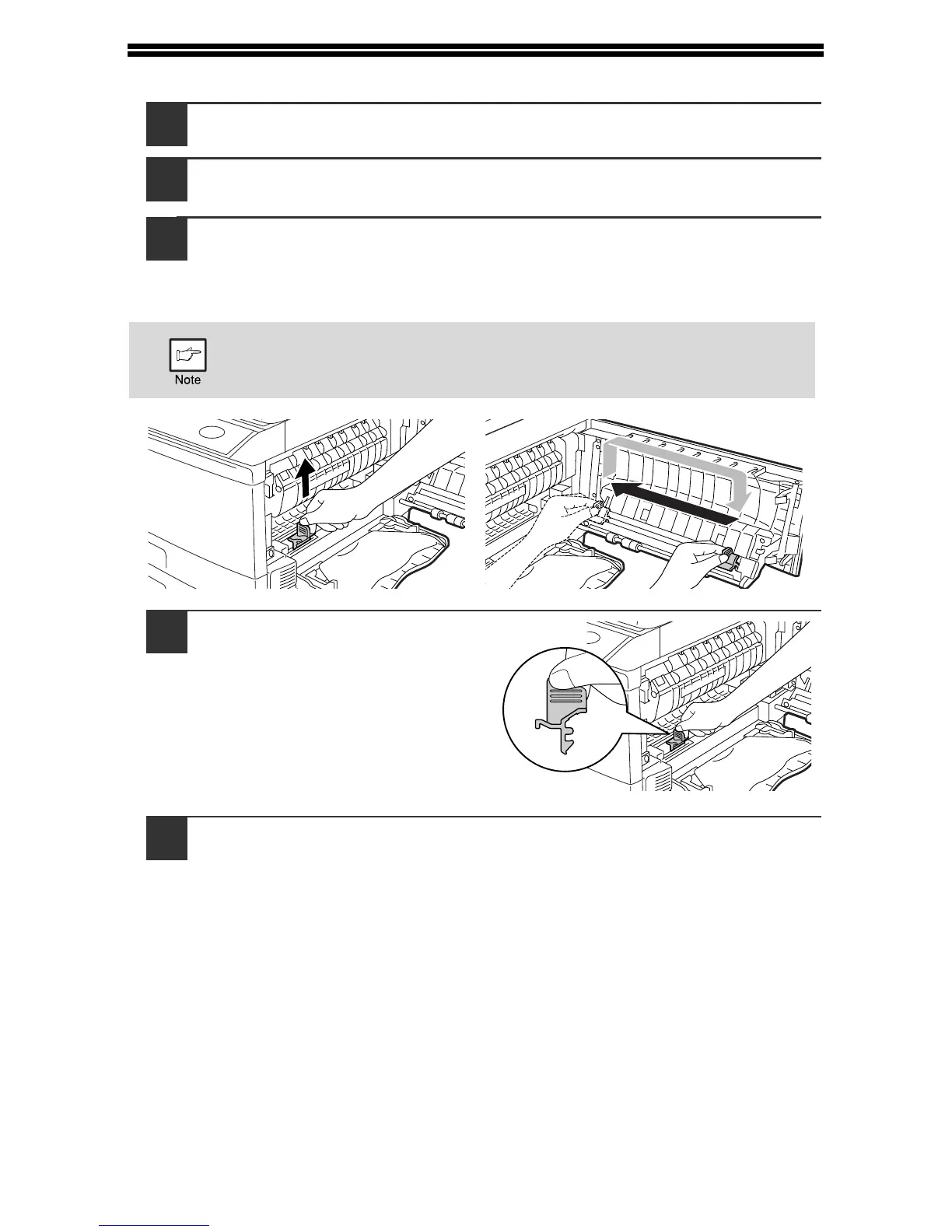 Note