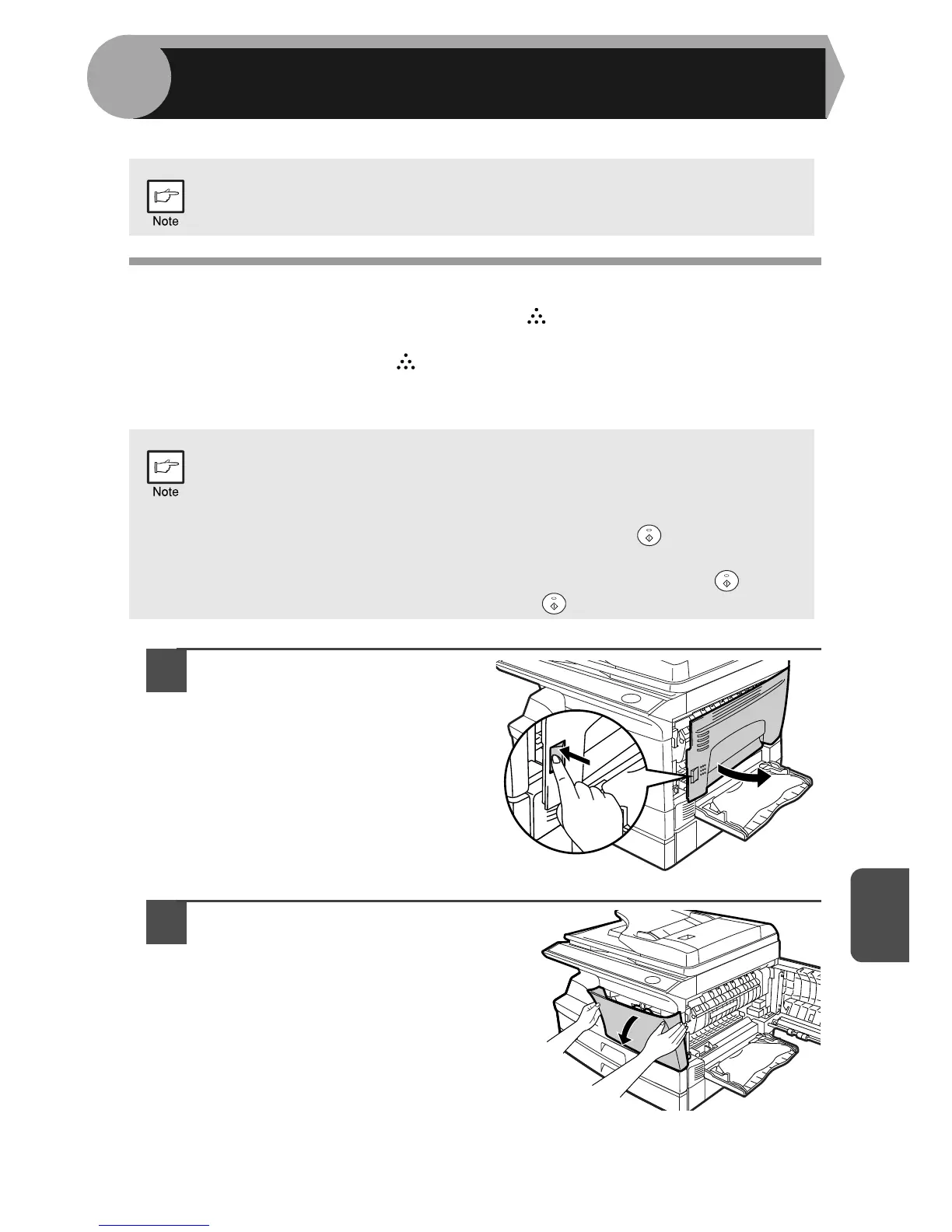 Note

Note