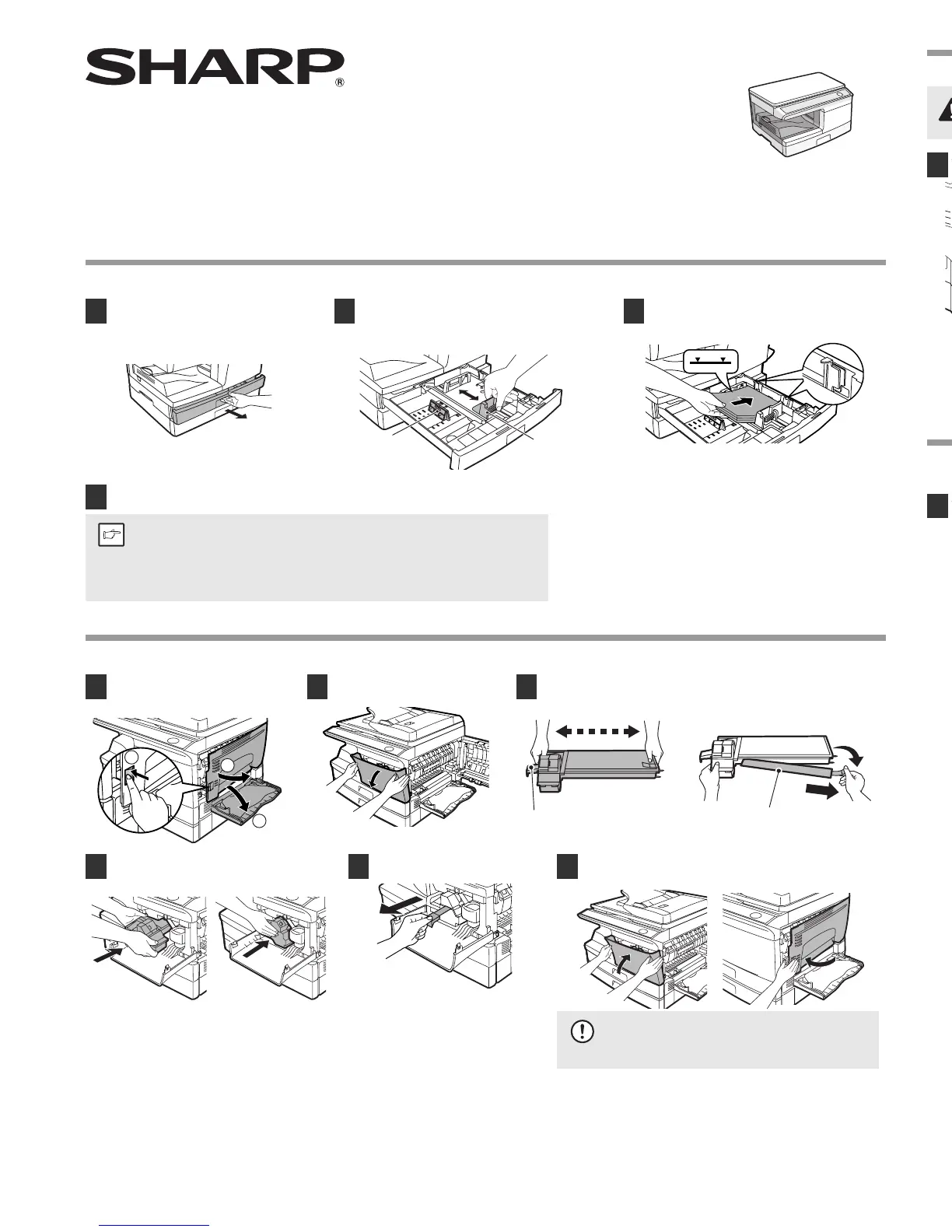 SHARP®