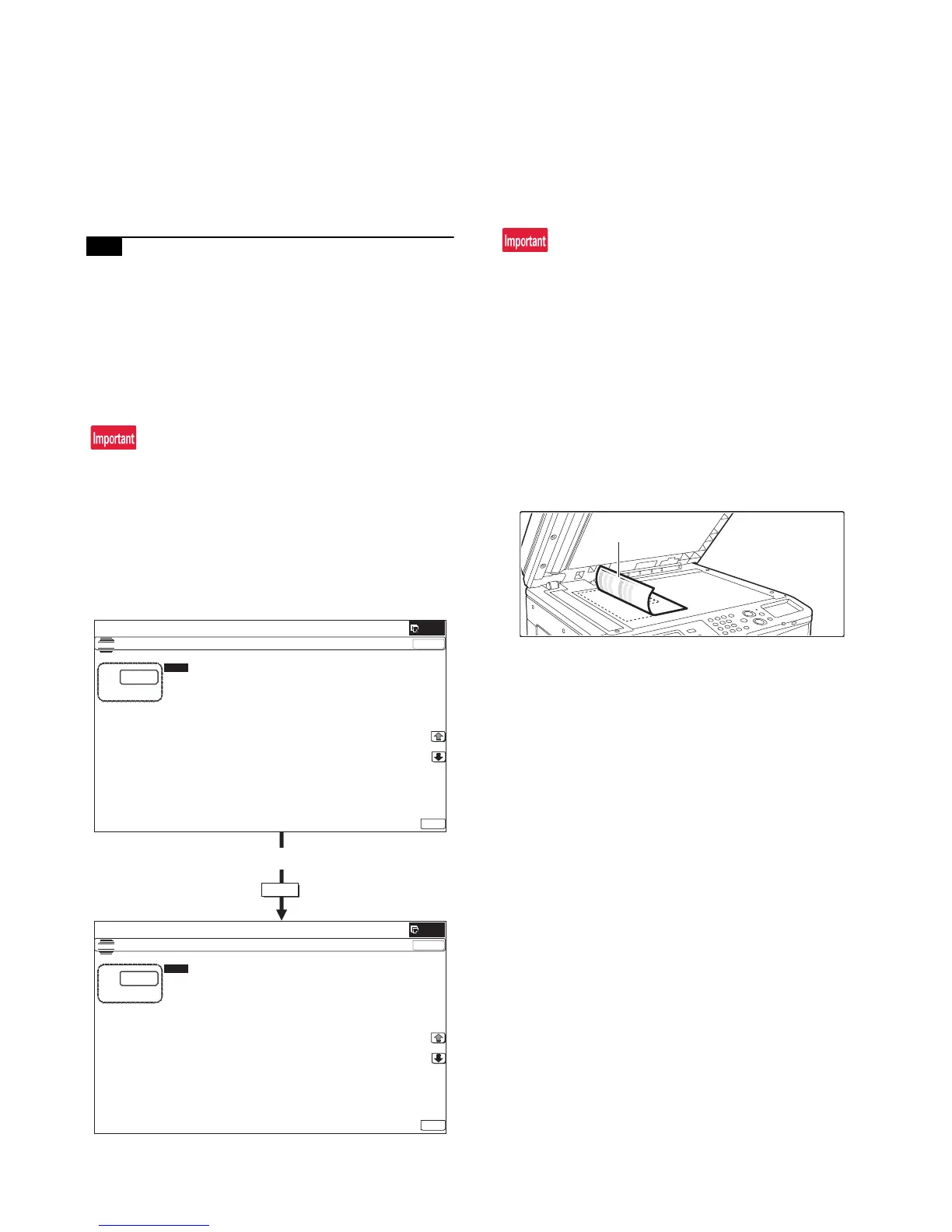 Important

Important