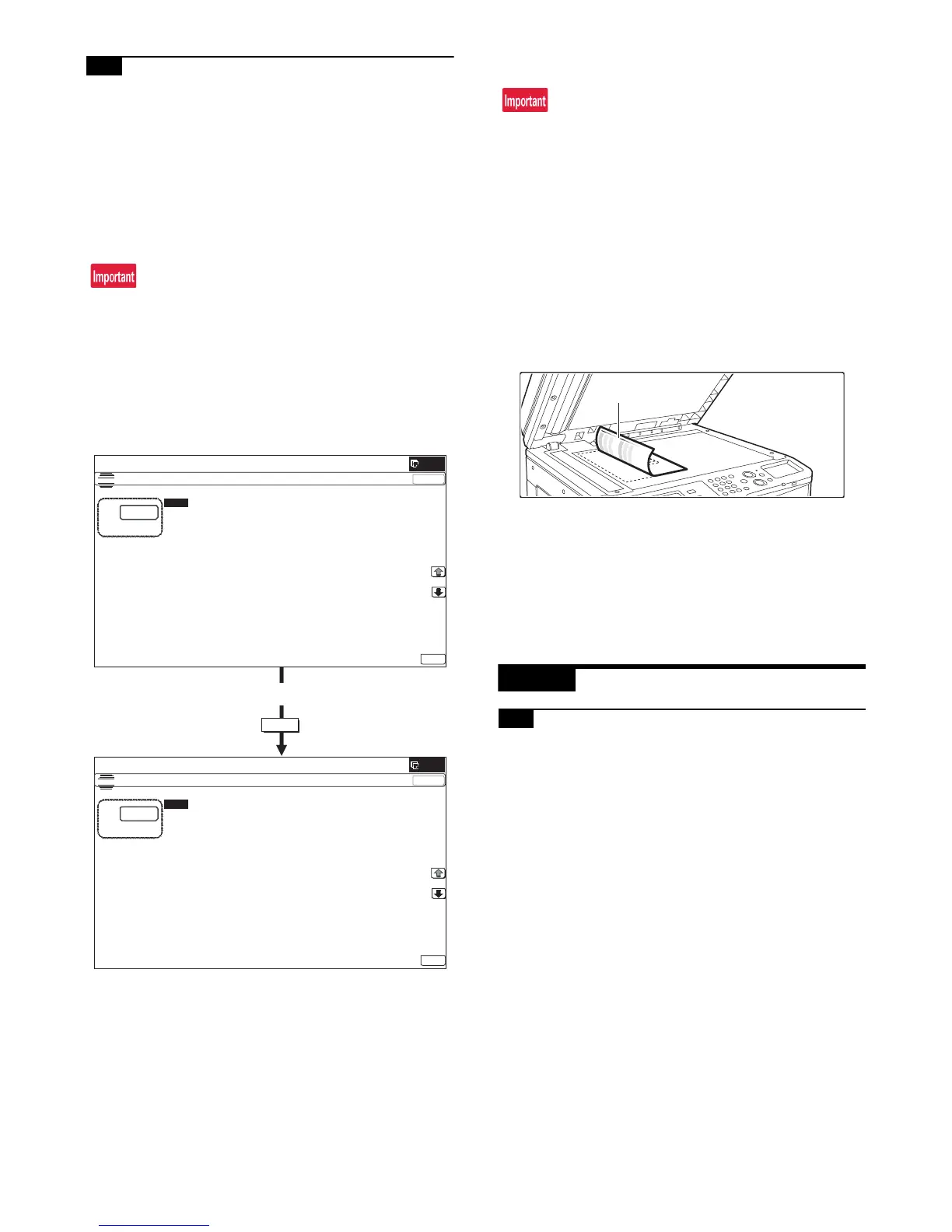 Important

Important