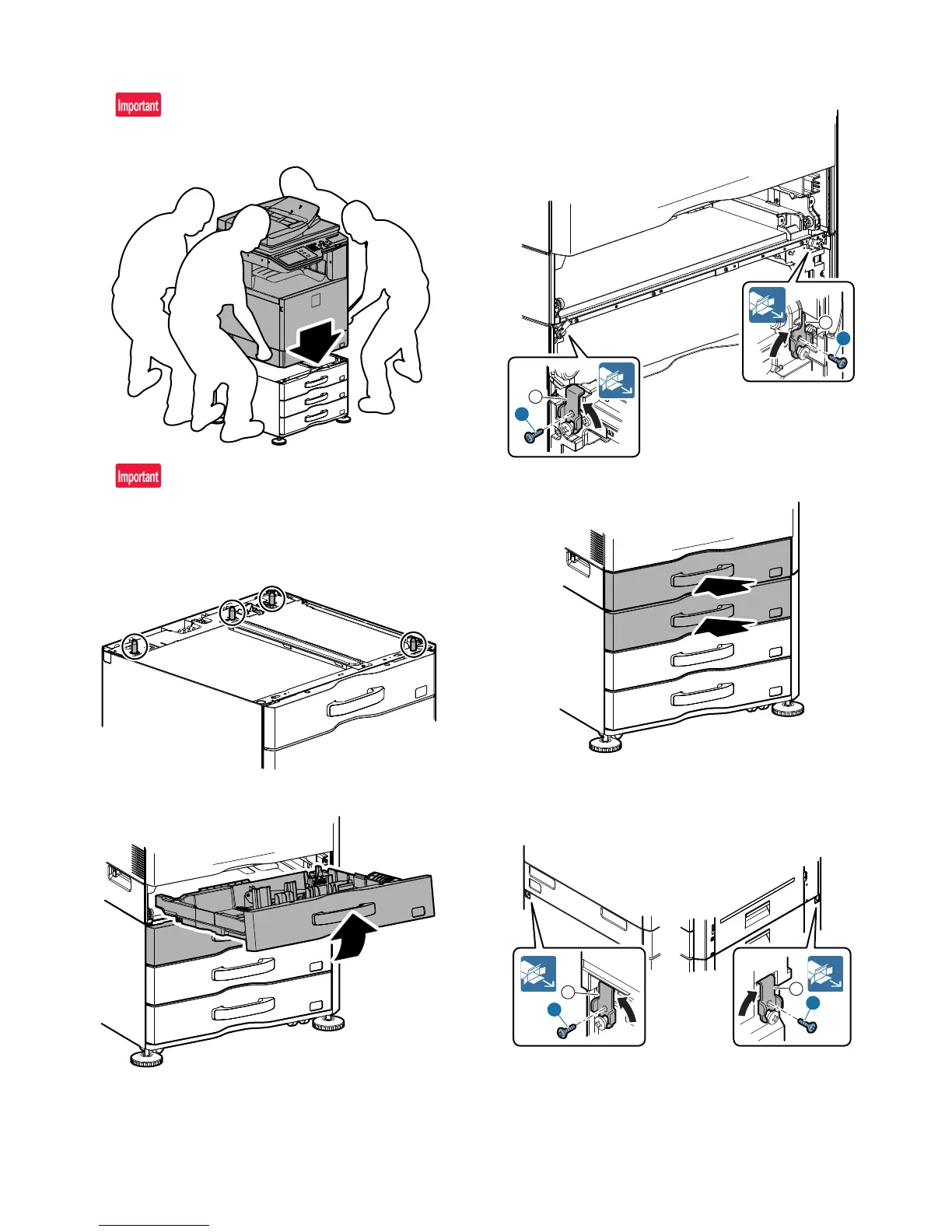 Important

Important