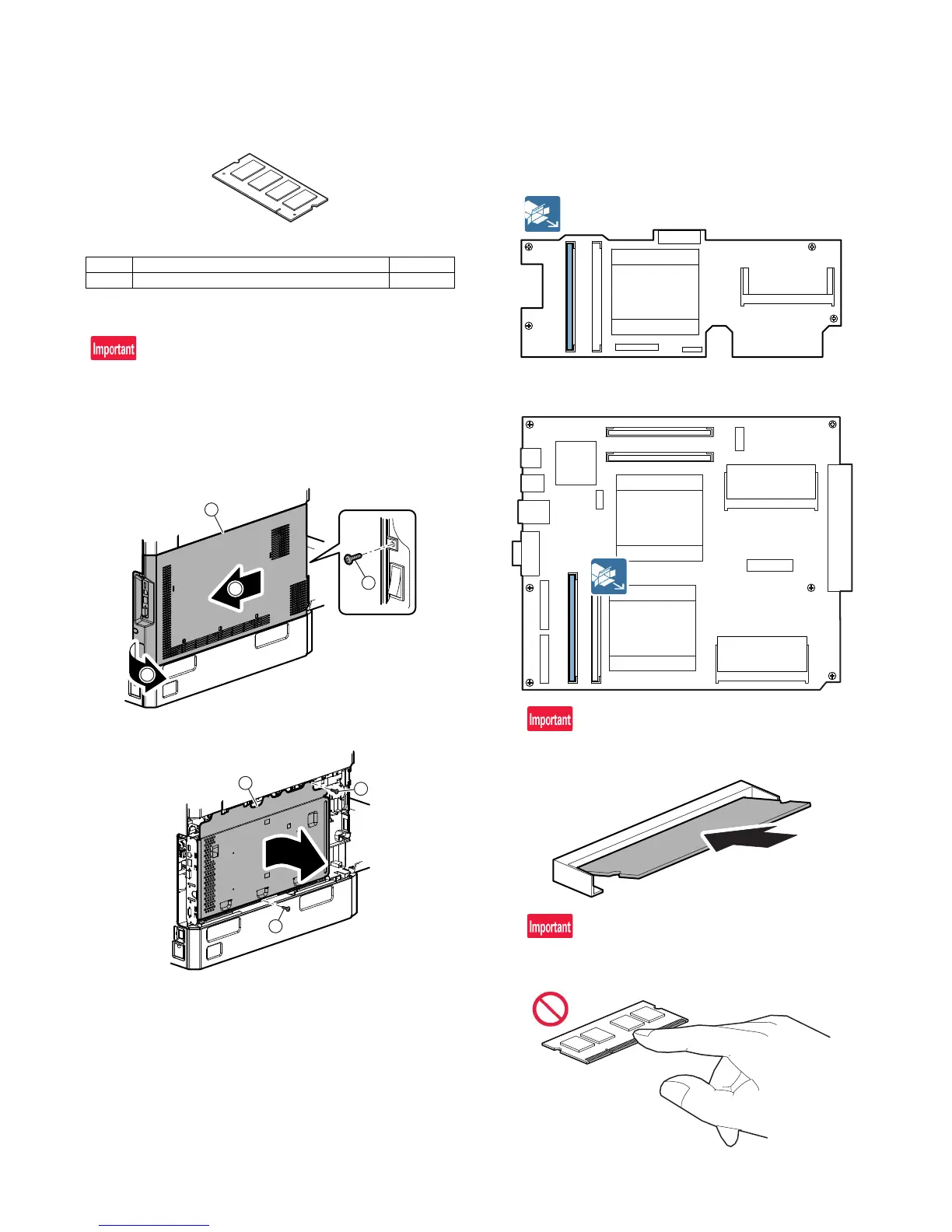 Important

Important

Important