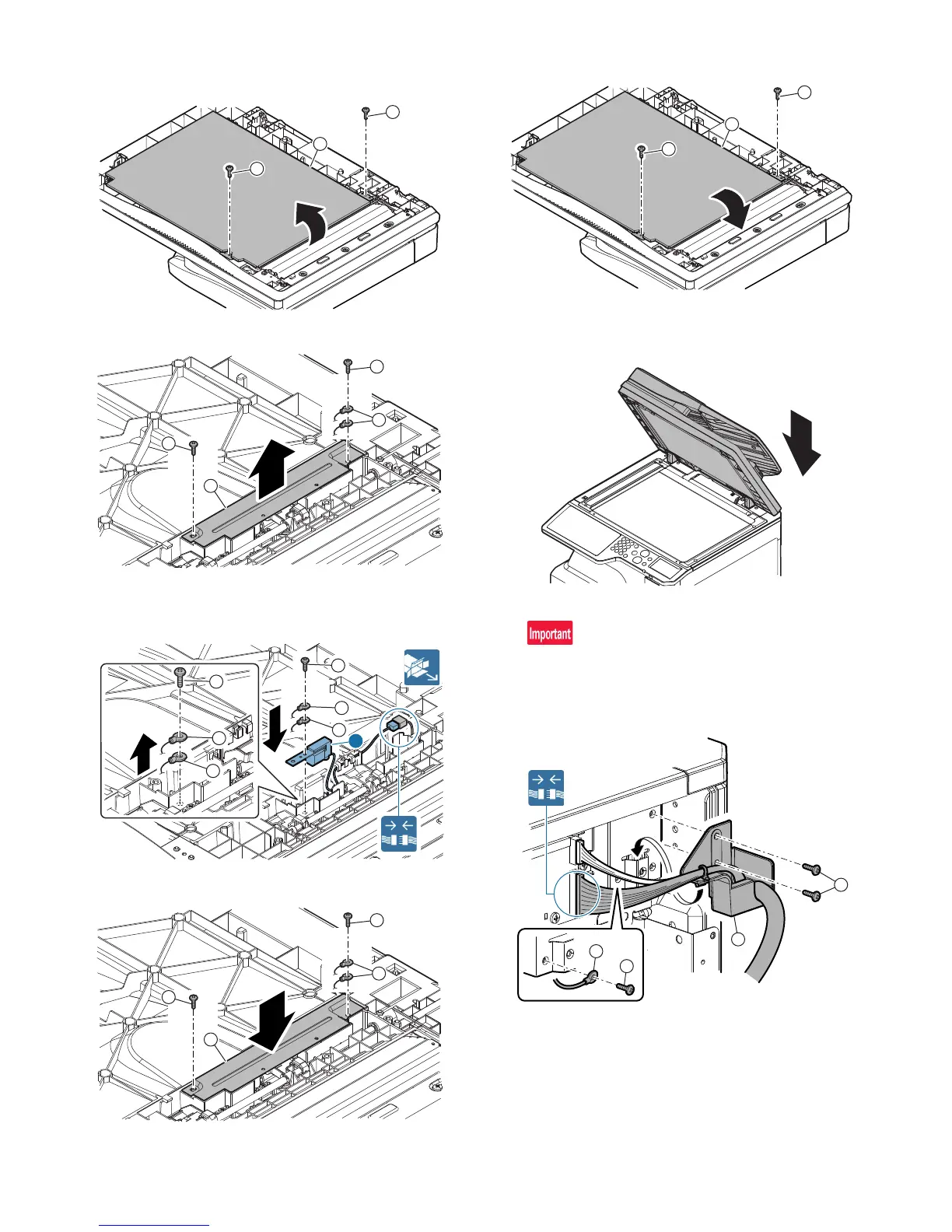 Important