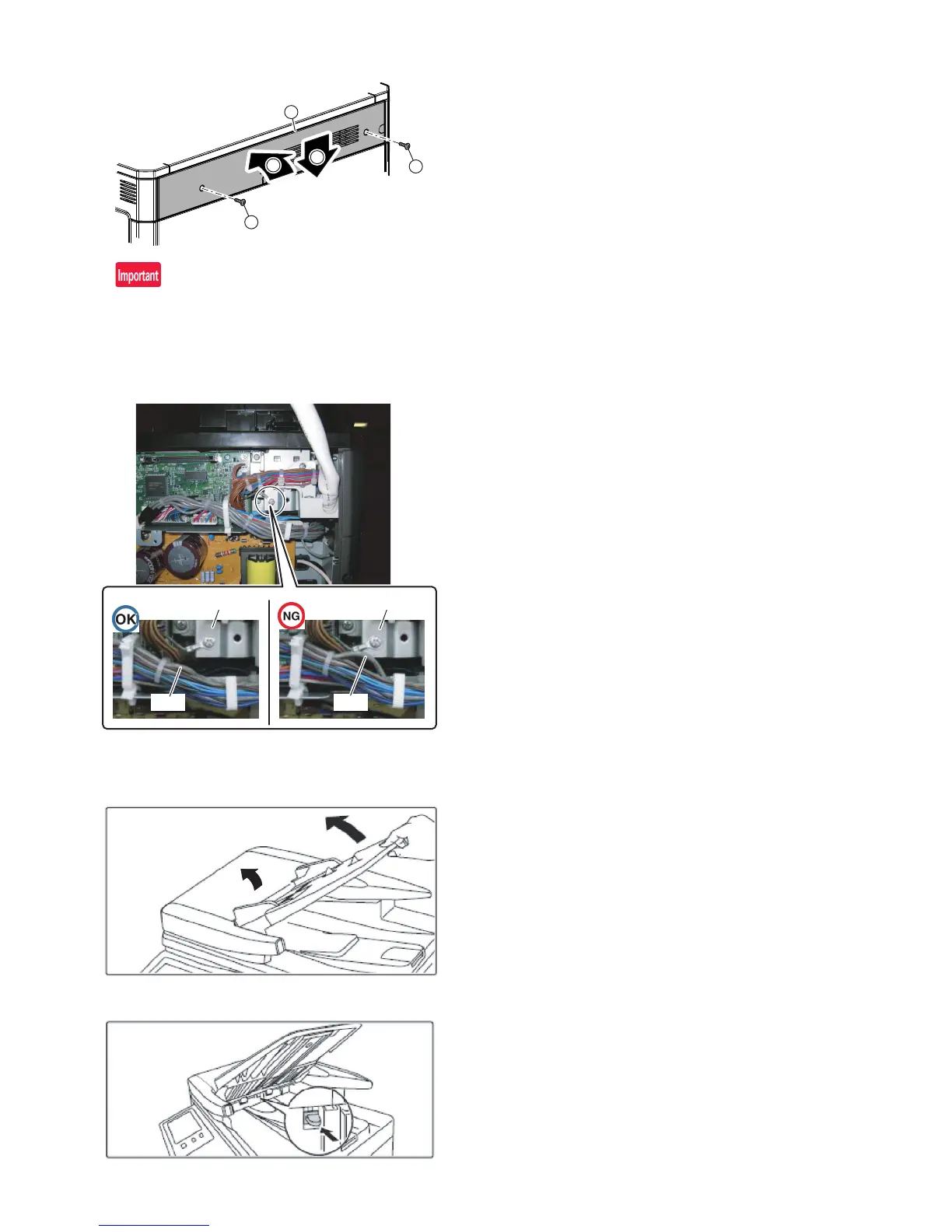 Important

OK

NG