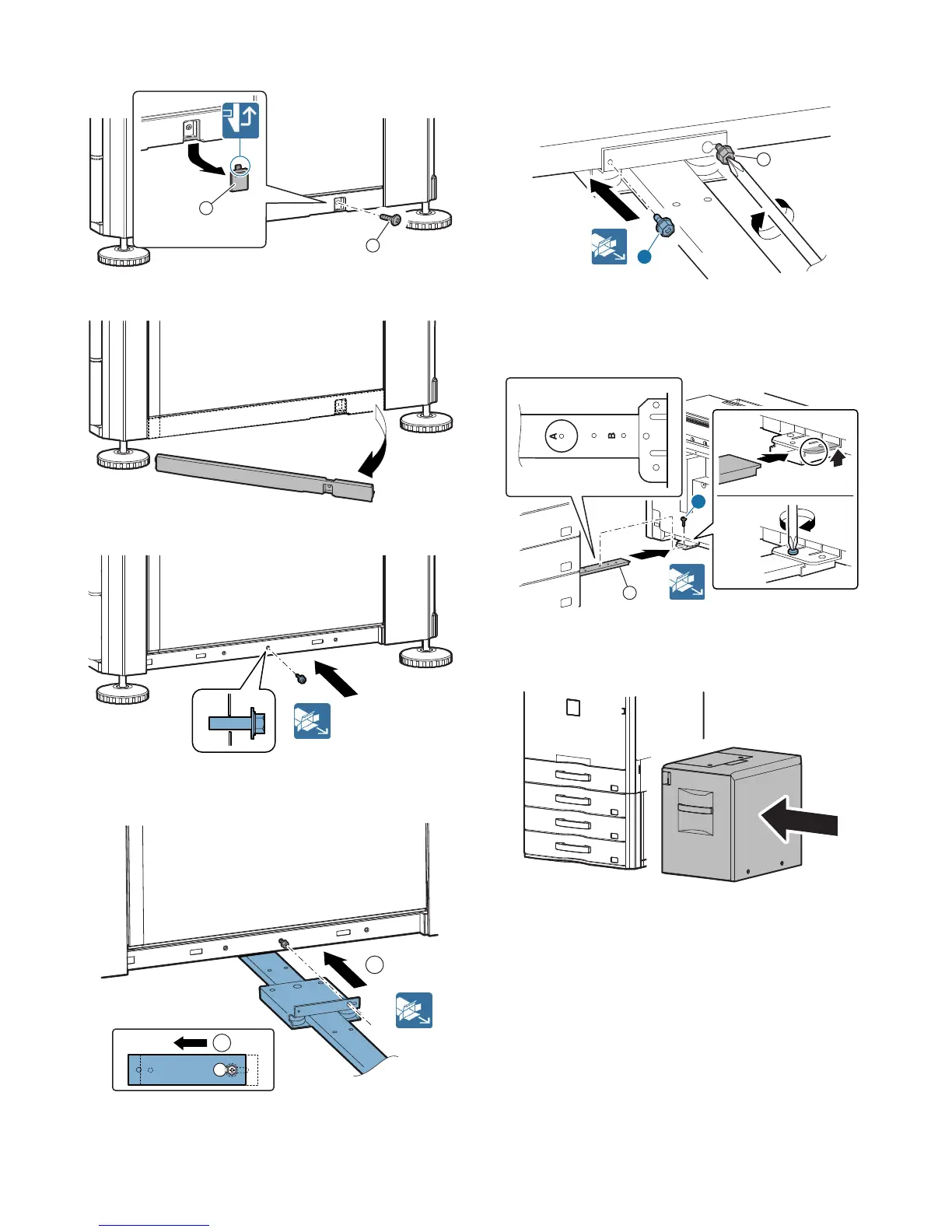 A

B