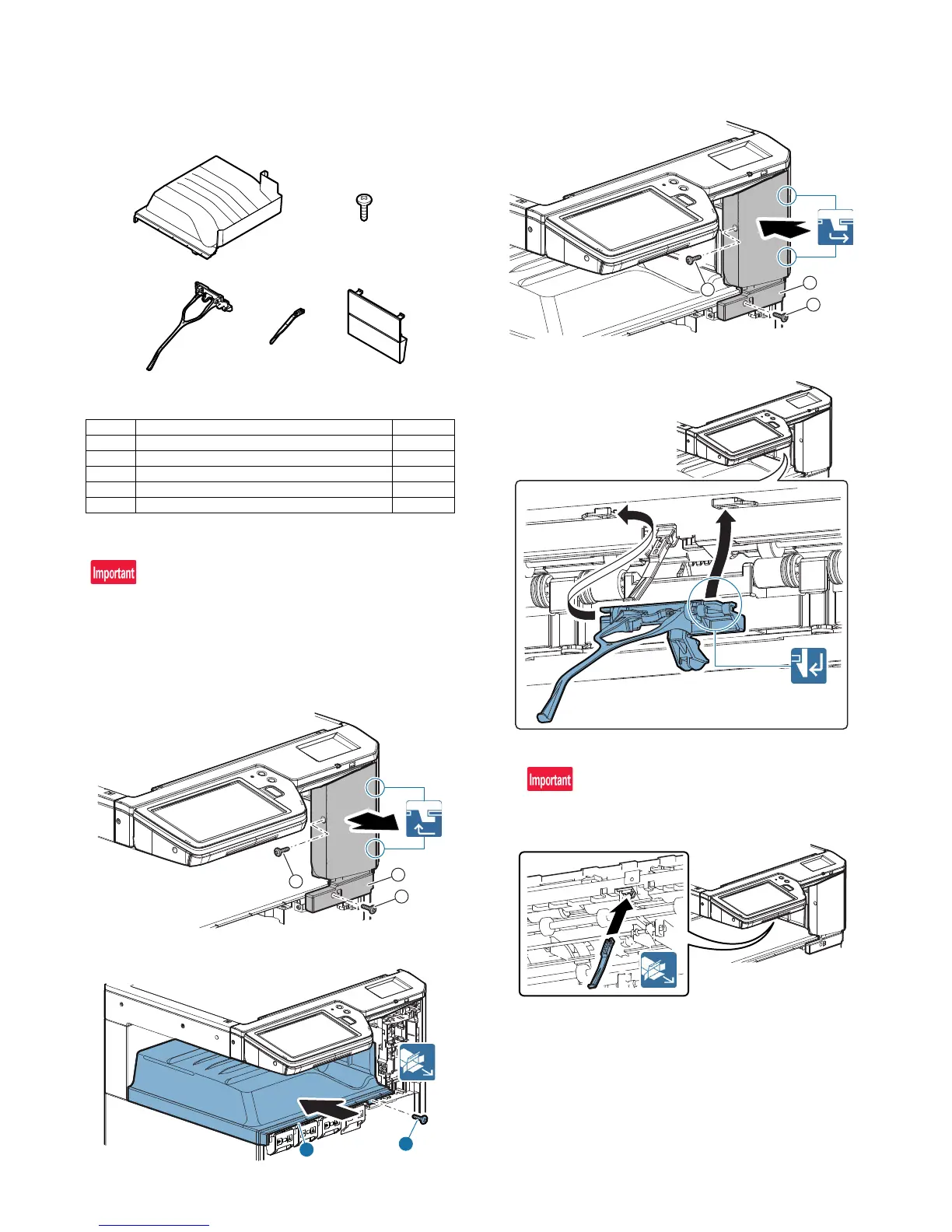 Important

Important