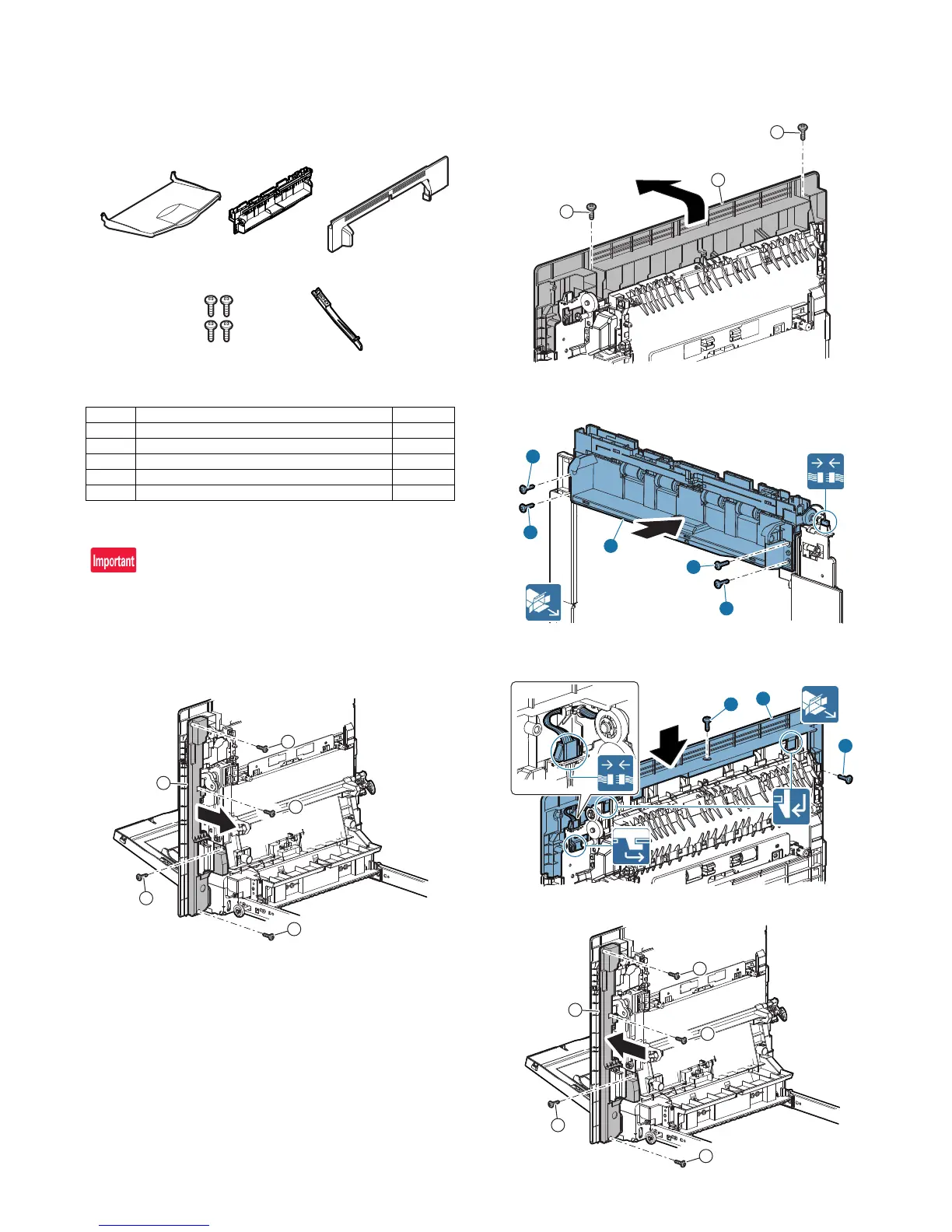 Important