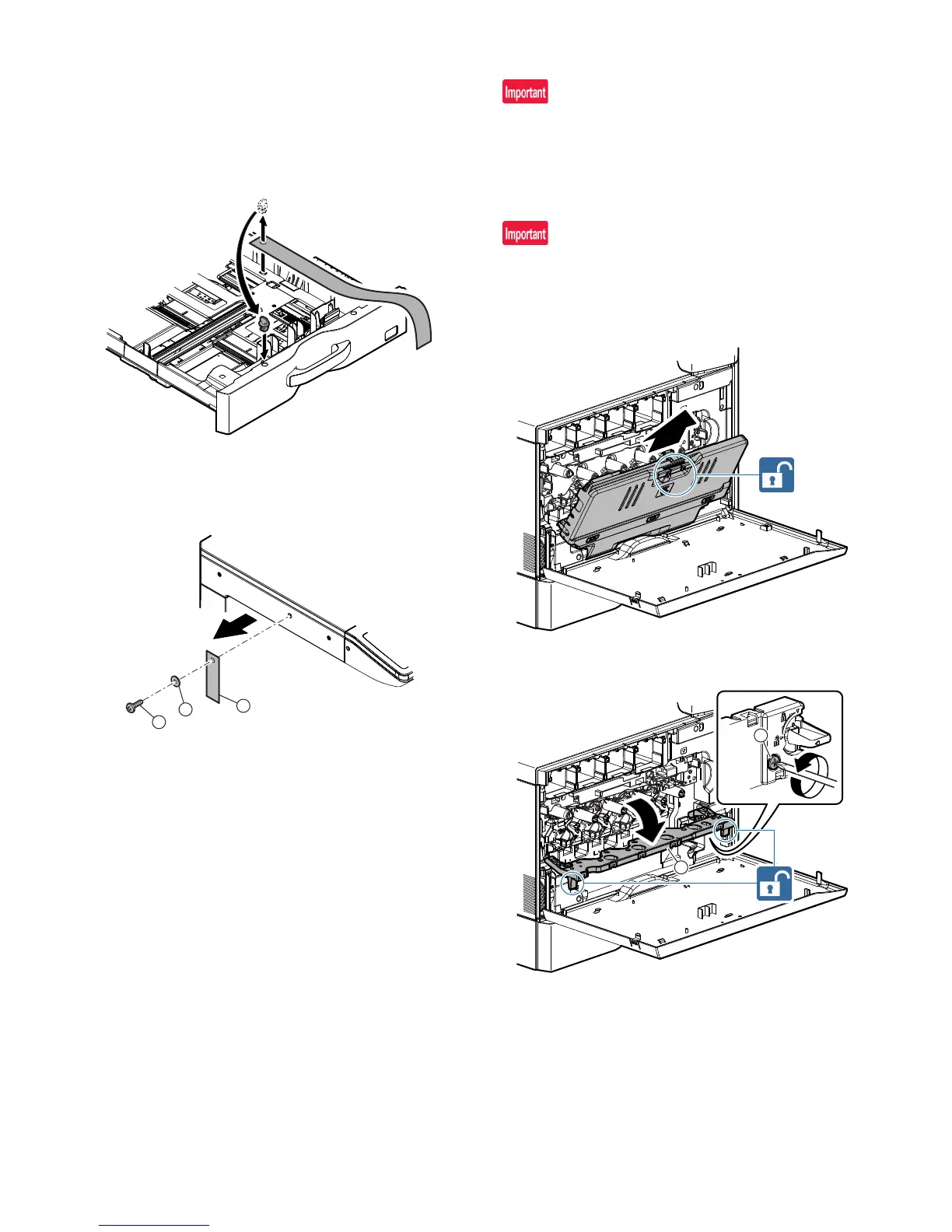 Important

Important