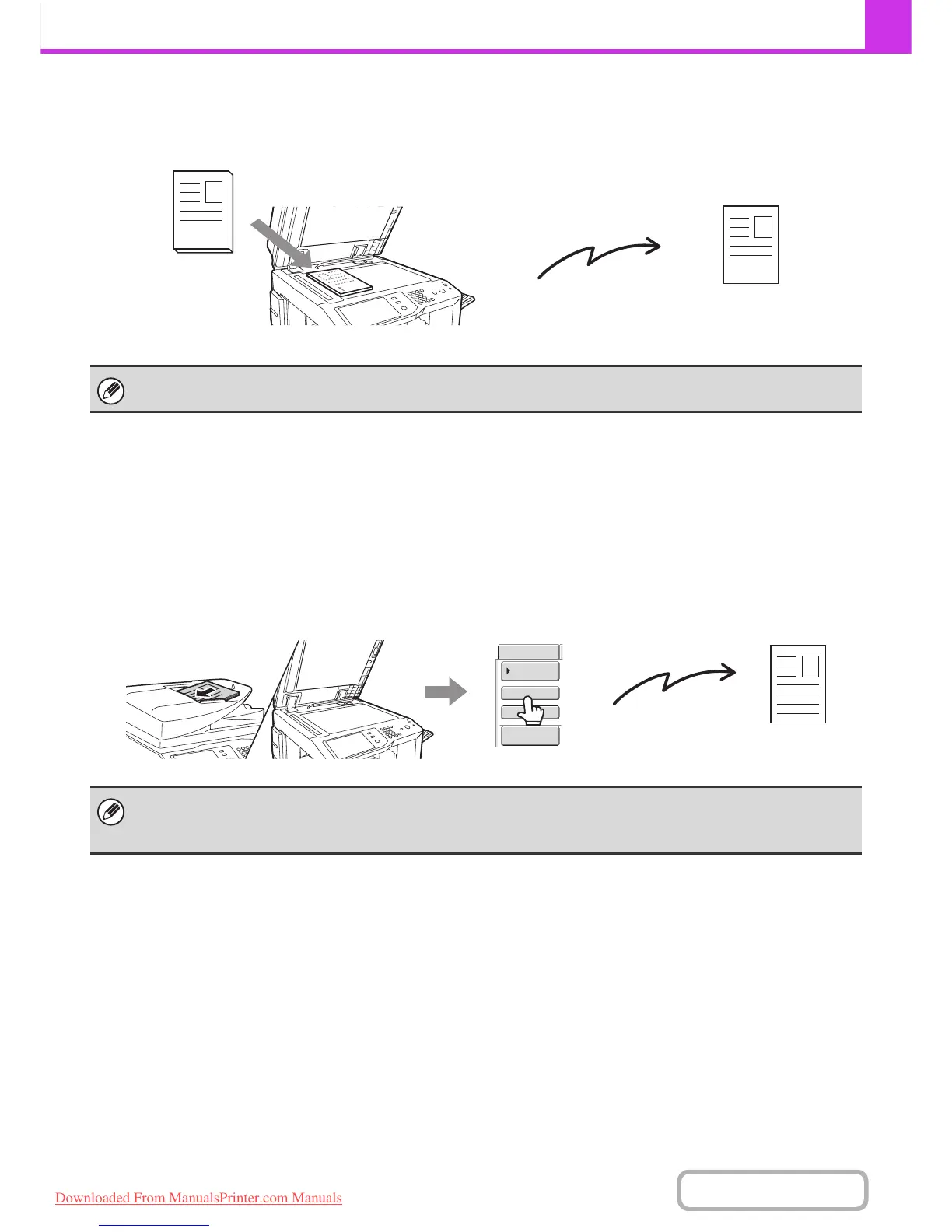 Downloaded From ManualsPrinter.com Manuals