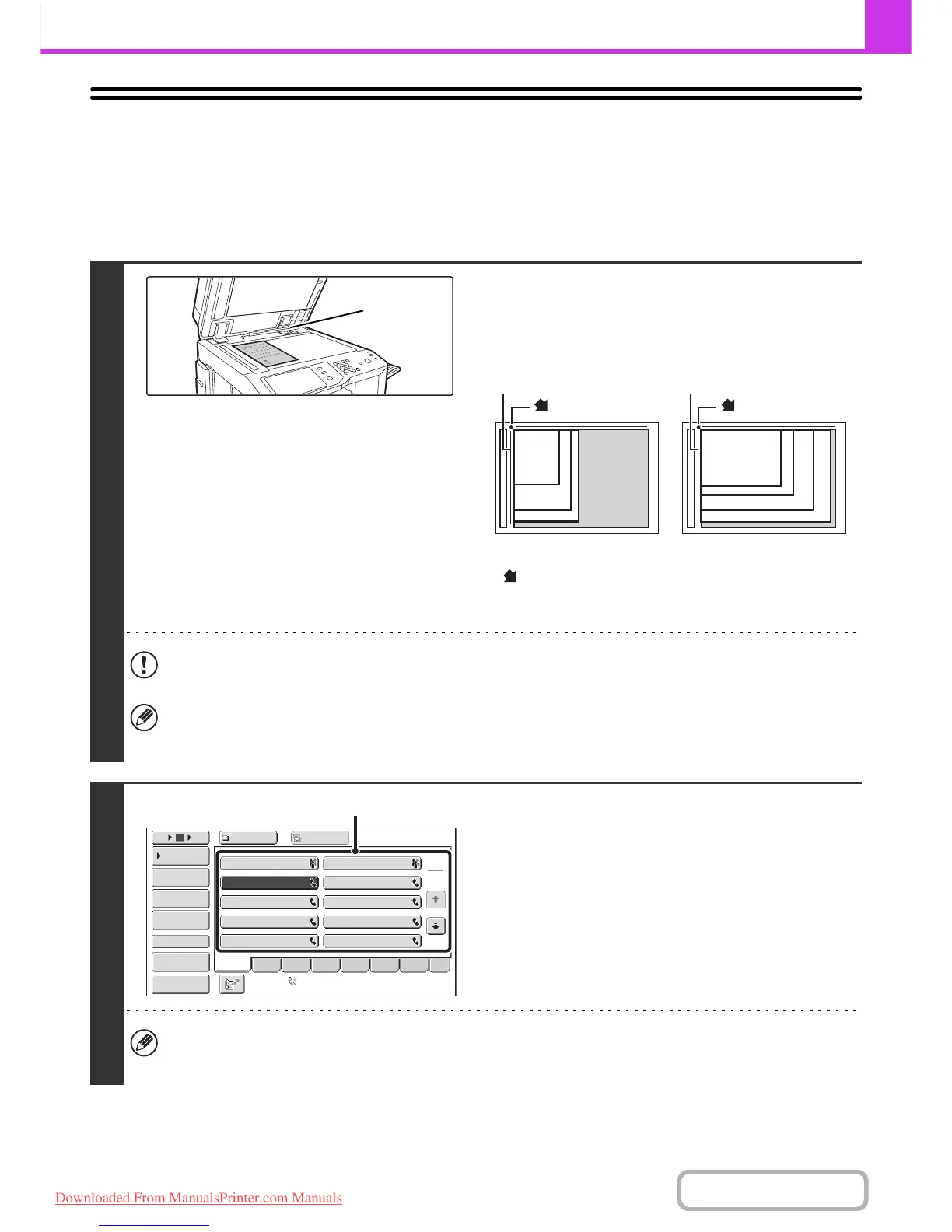 Downloaded From ManualsPrinter.com Manuals