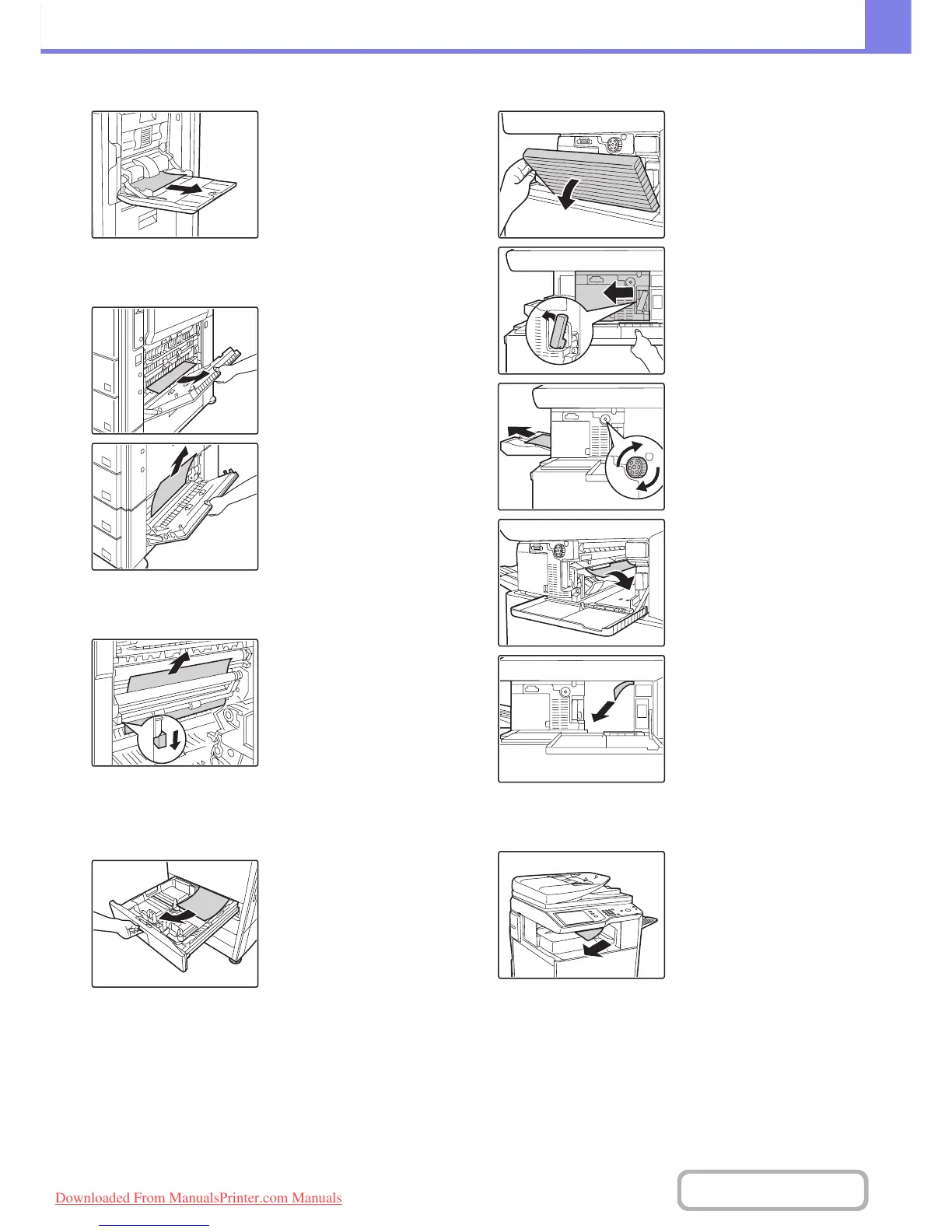 Downloaded From ManualsPrinter.com Manuals