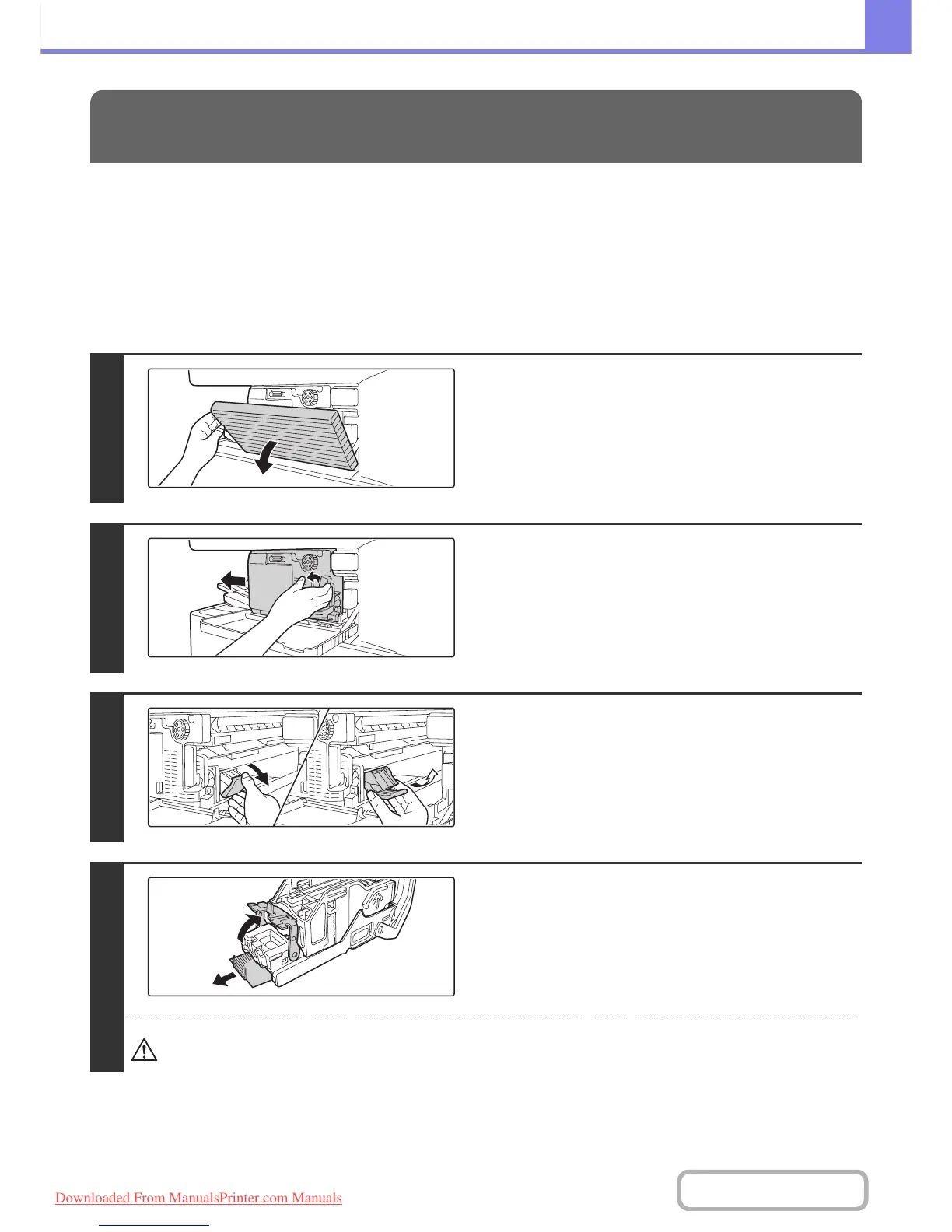 Downloaded From ManualsPrinter.com Manuals