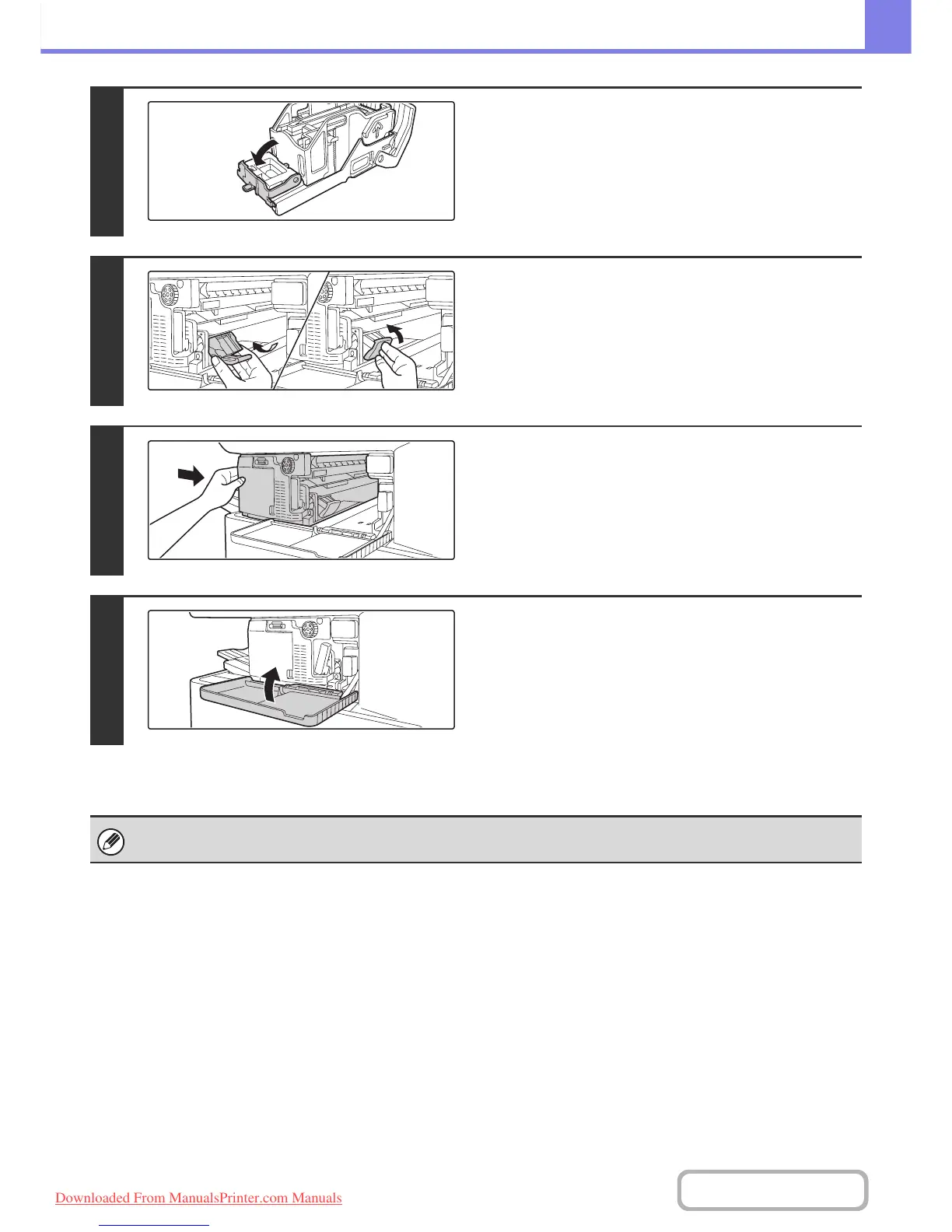 Downloaded From ManualsPrinter.com Manuals