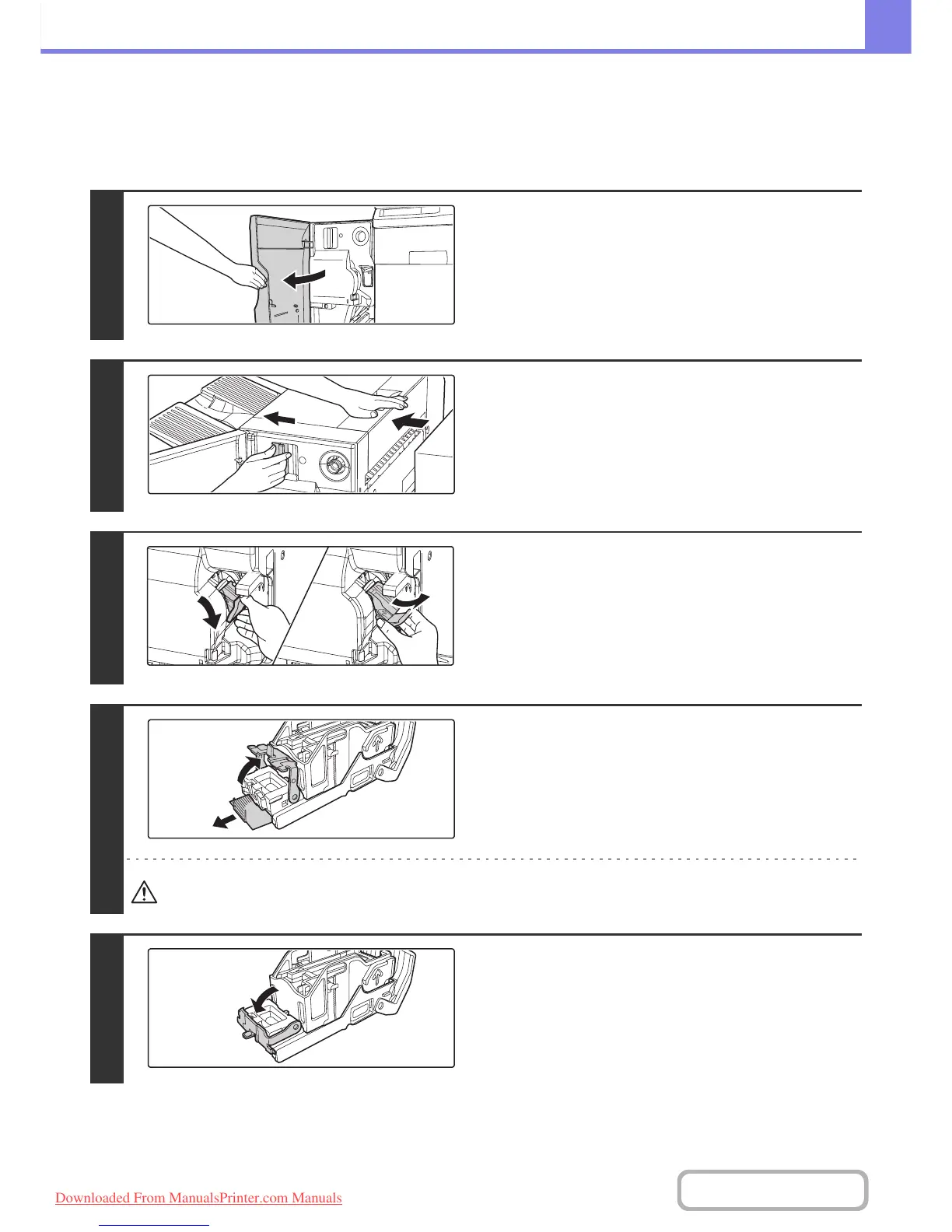 Downloaded From ManualsPrinter.com Manuals