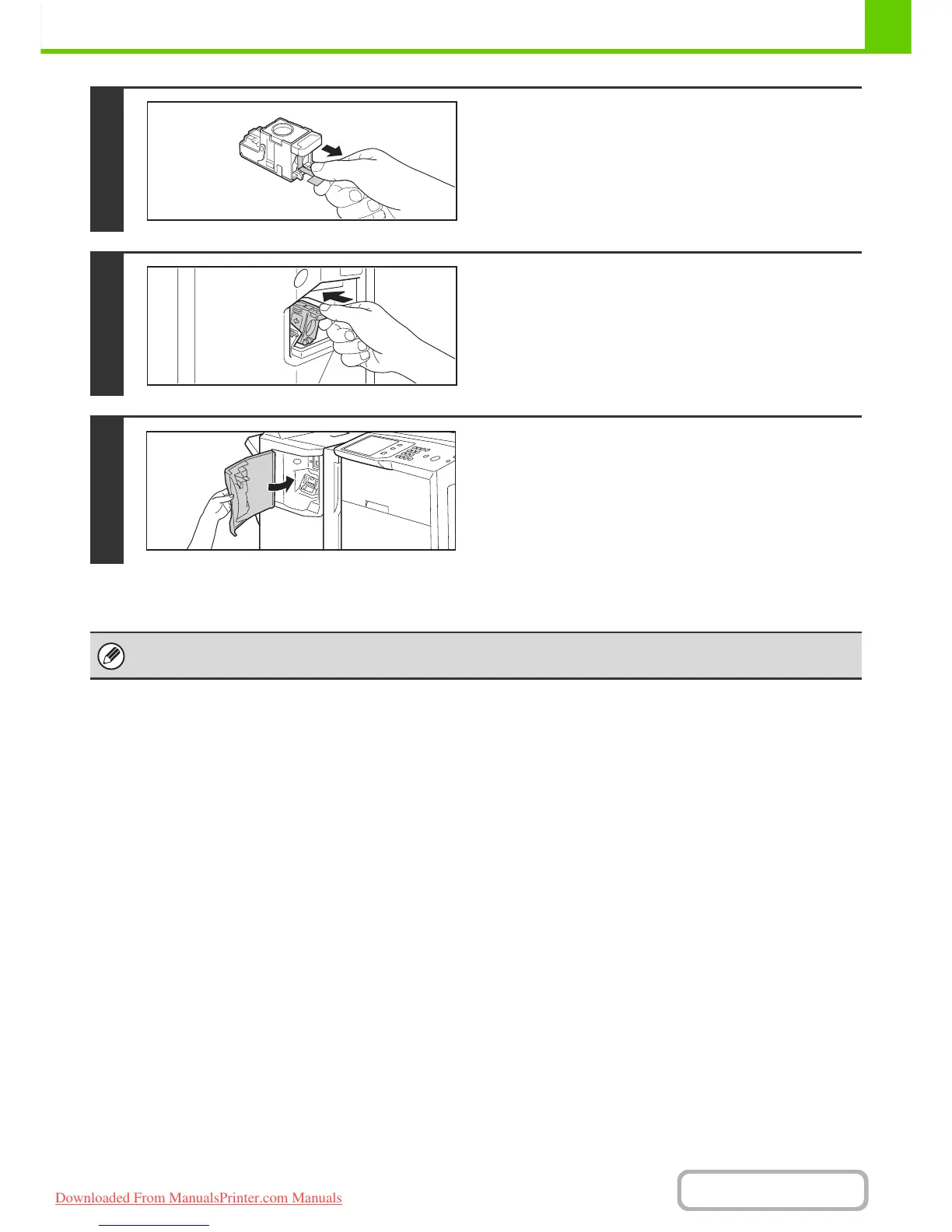 Downloaded From ManualsPrinter.com Manuals