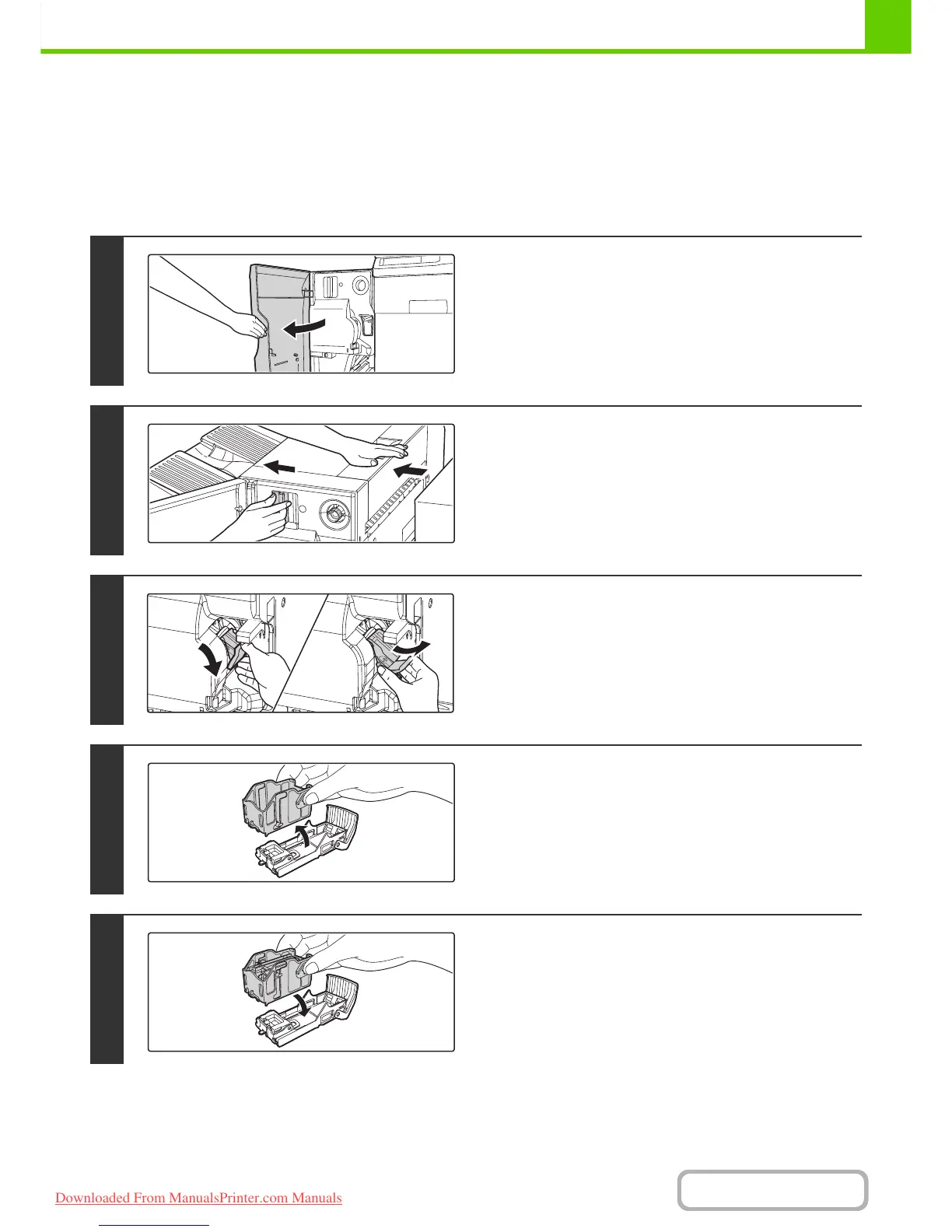 Downloaded From ManualsPrinter.com Manuals