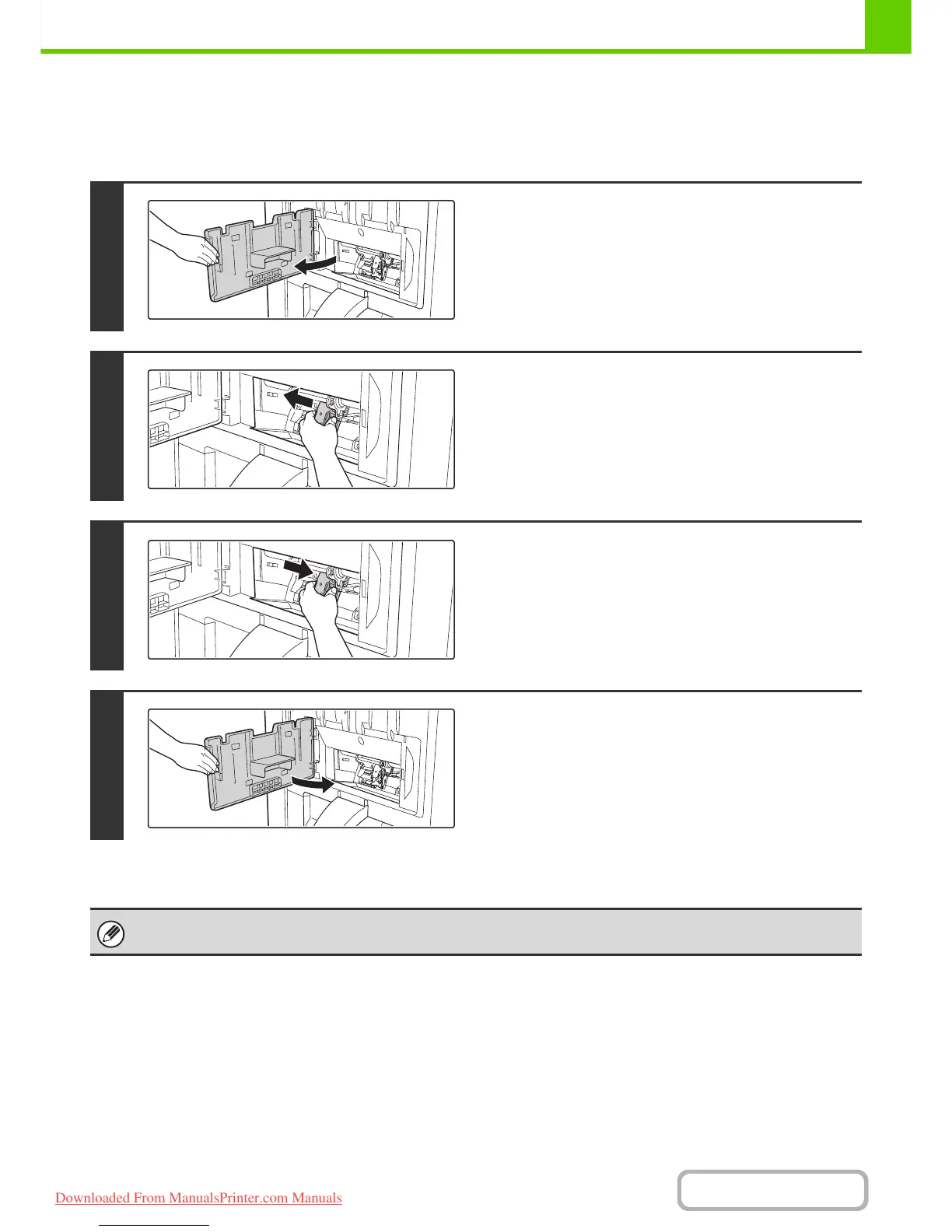 Downloaded From ManualsPrinter.com Manuals