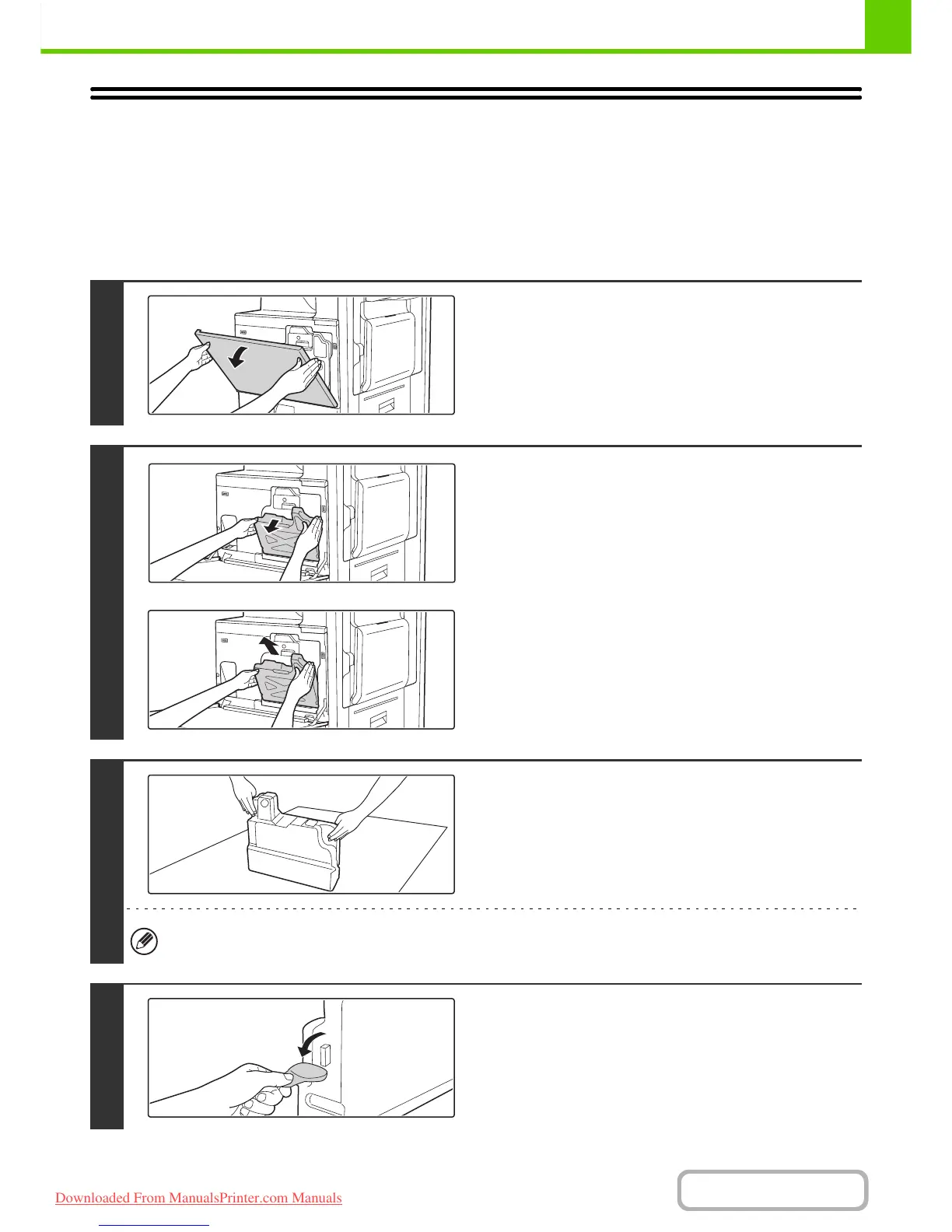 Downloaded From ManualsPrinter.com Manuals