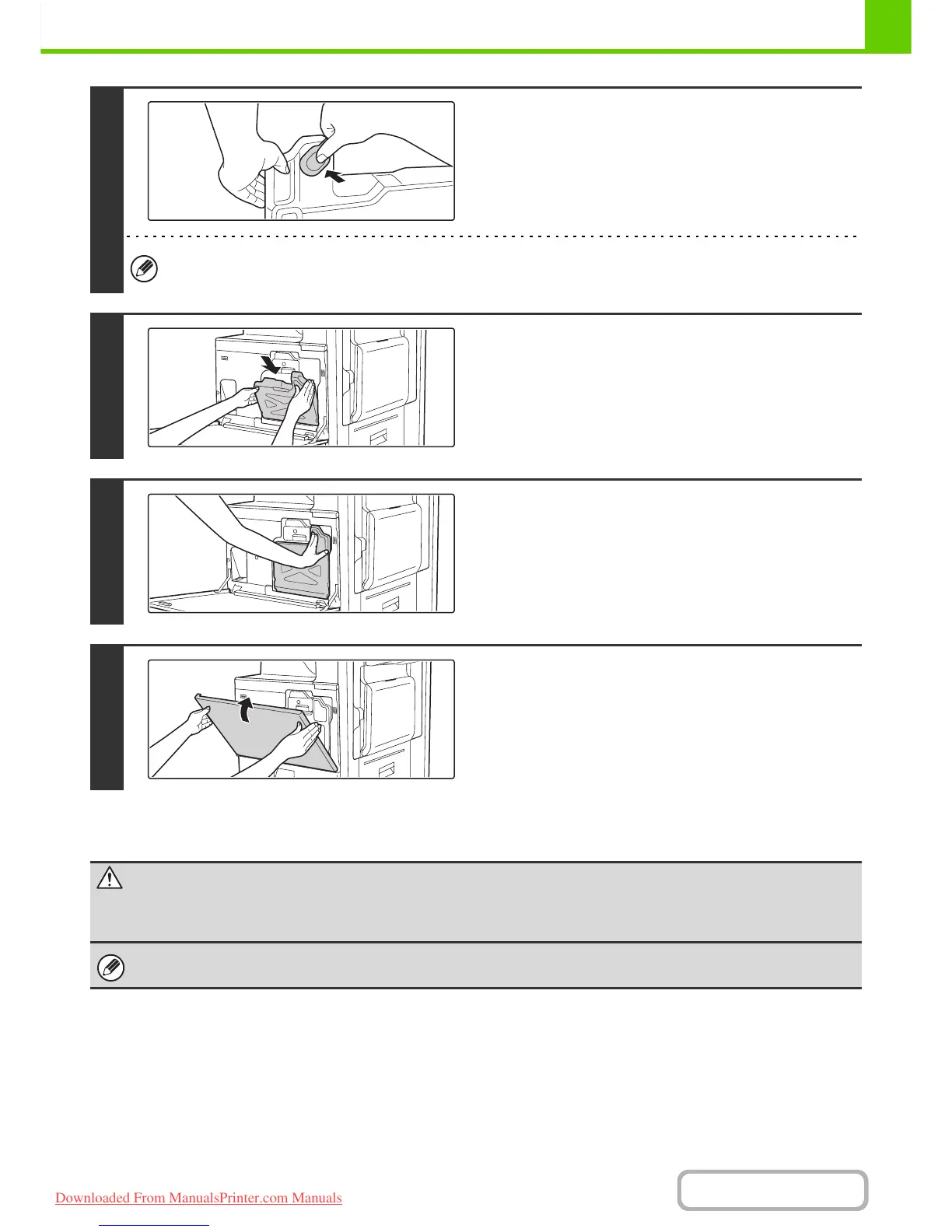 Downloaded From ManualsPrinter.com Manuals