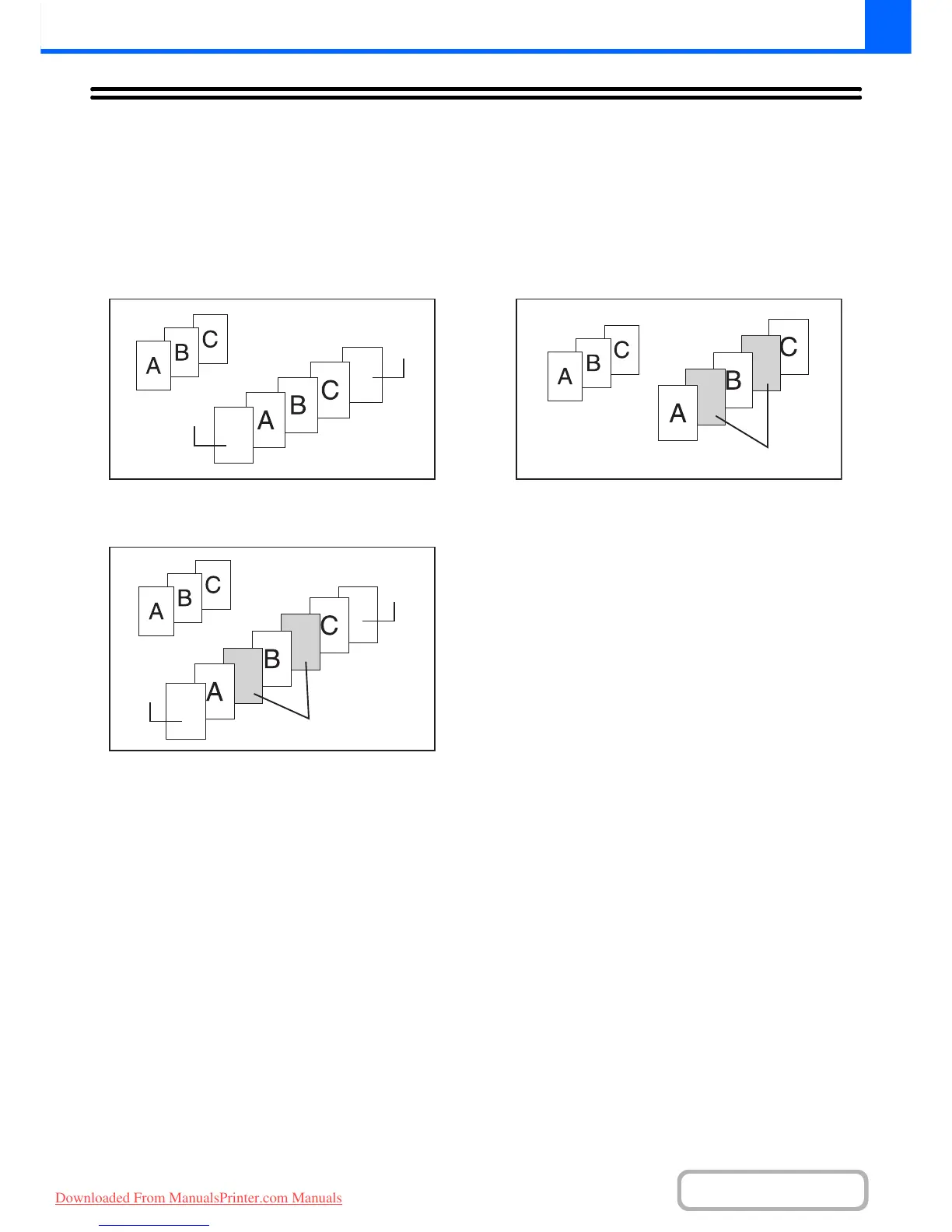 A
B
C
A
B
C

A
B
C
A
B
C

A
B
C
A
B
C

Downloaded From ManualsPrinter.com Manuals