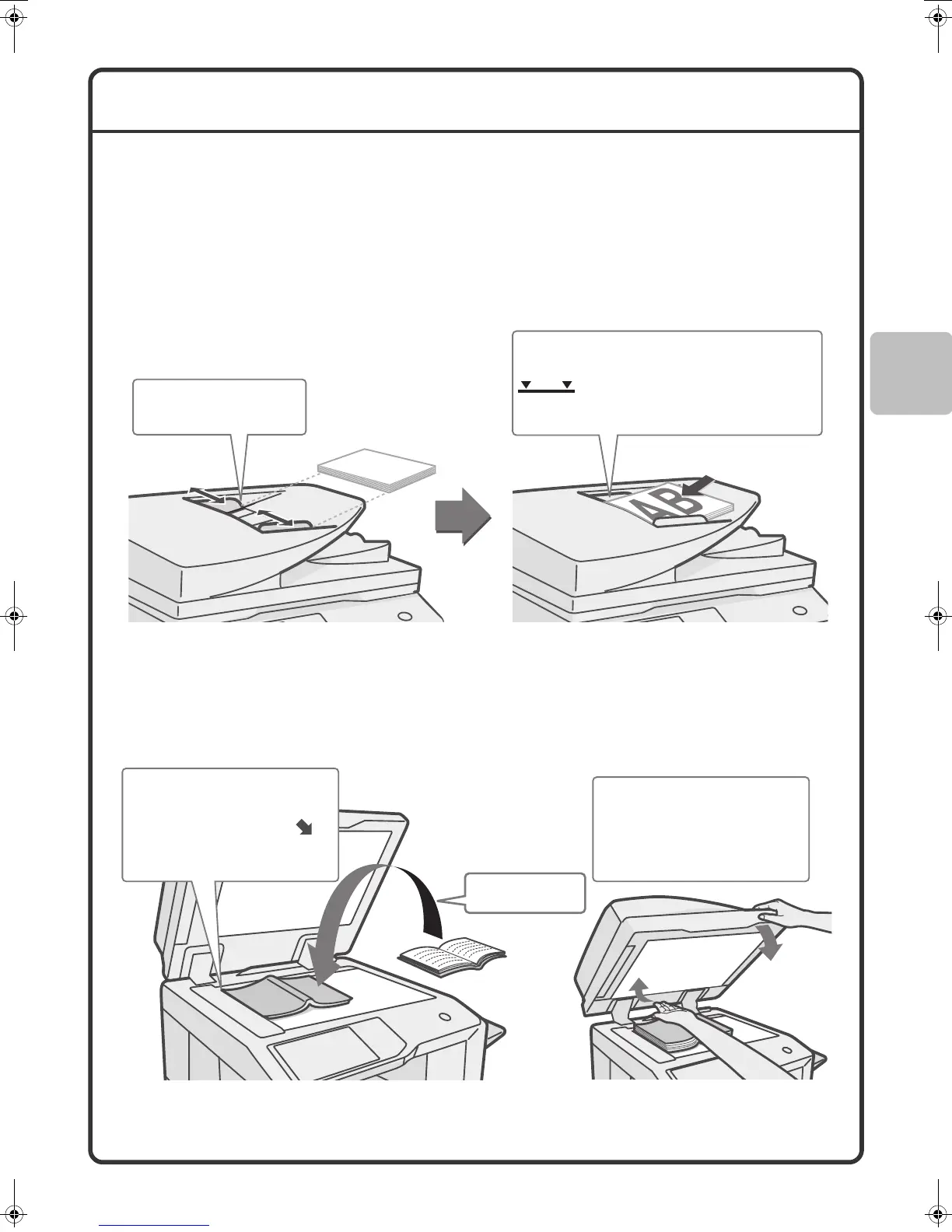 AB