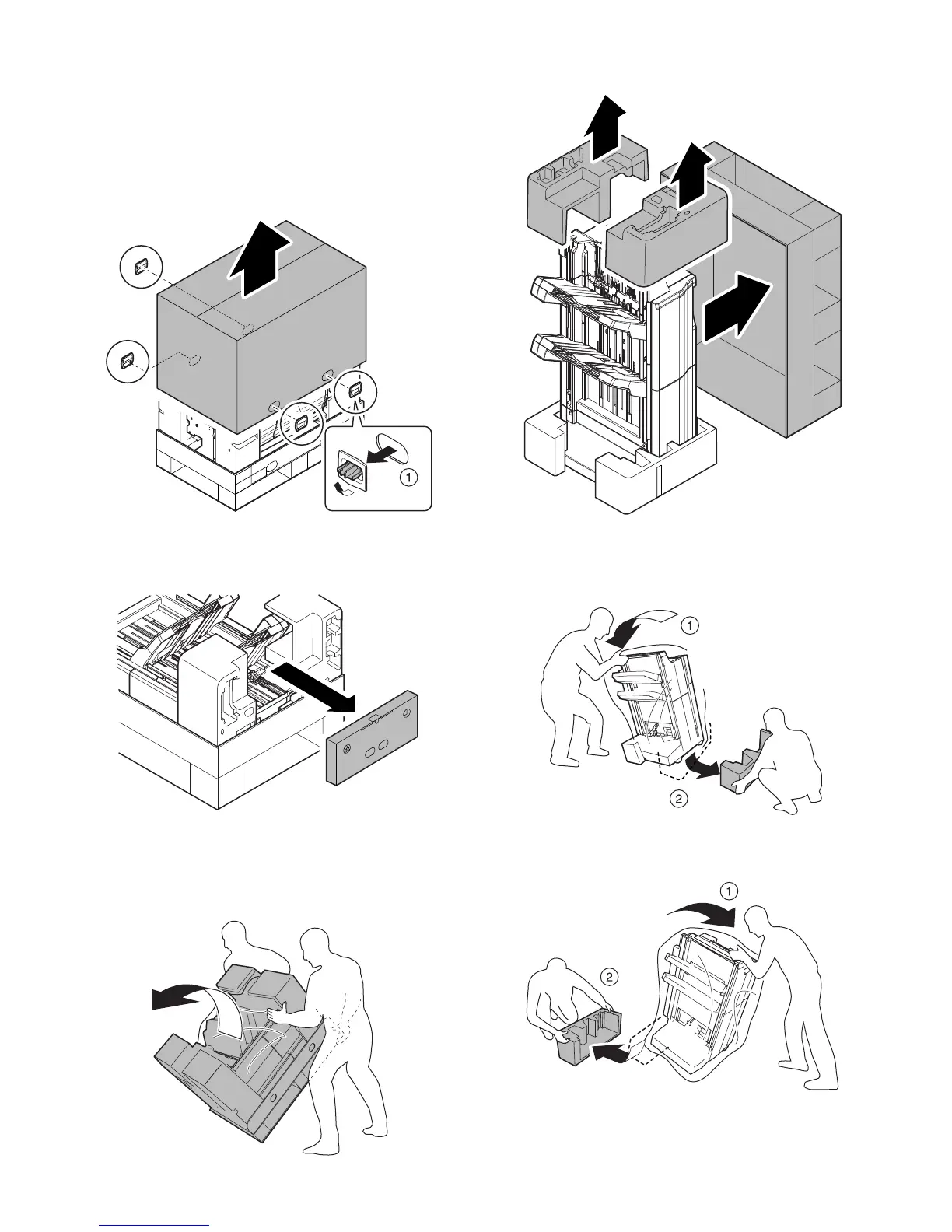 1

1

2

1

2