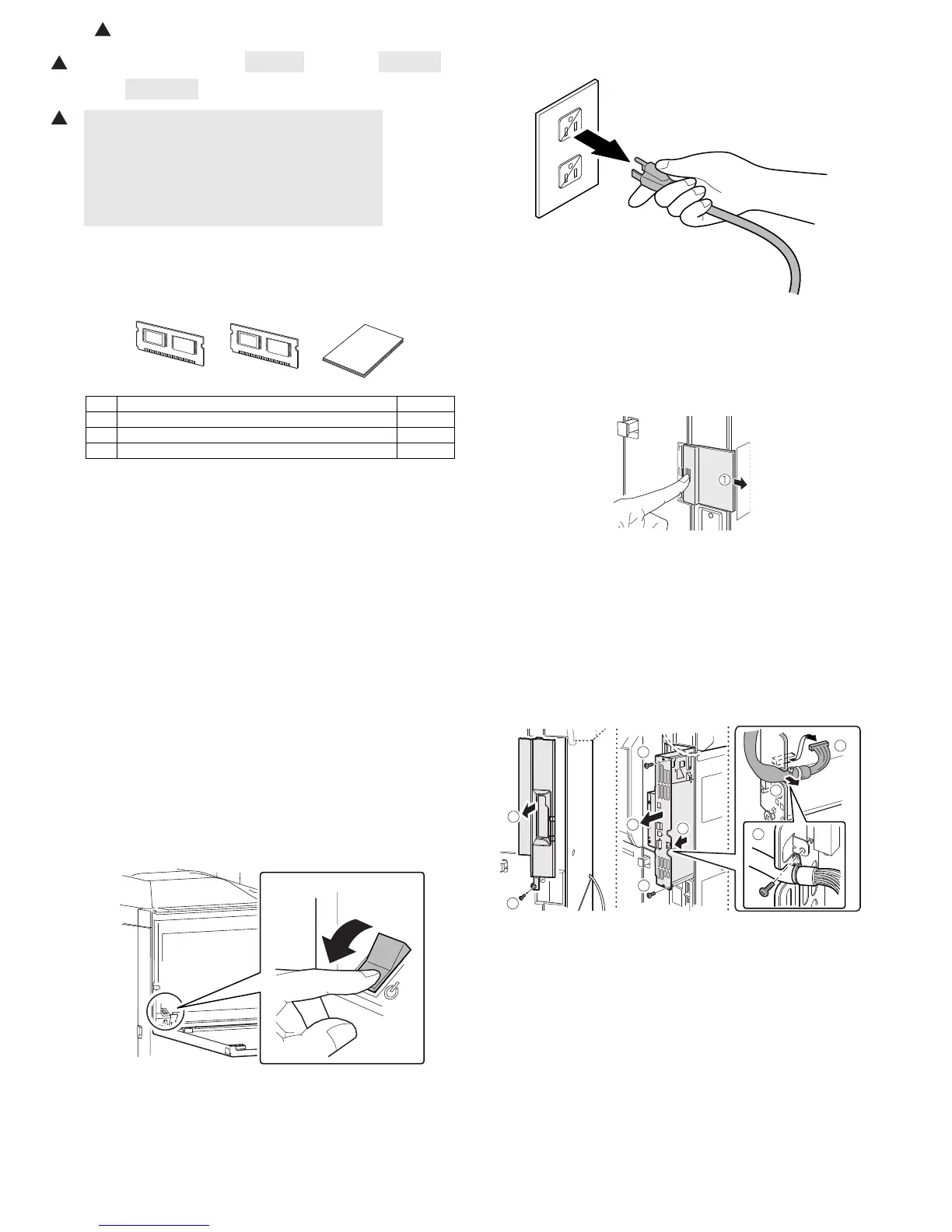 ①