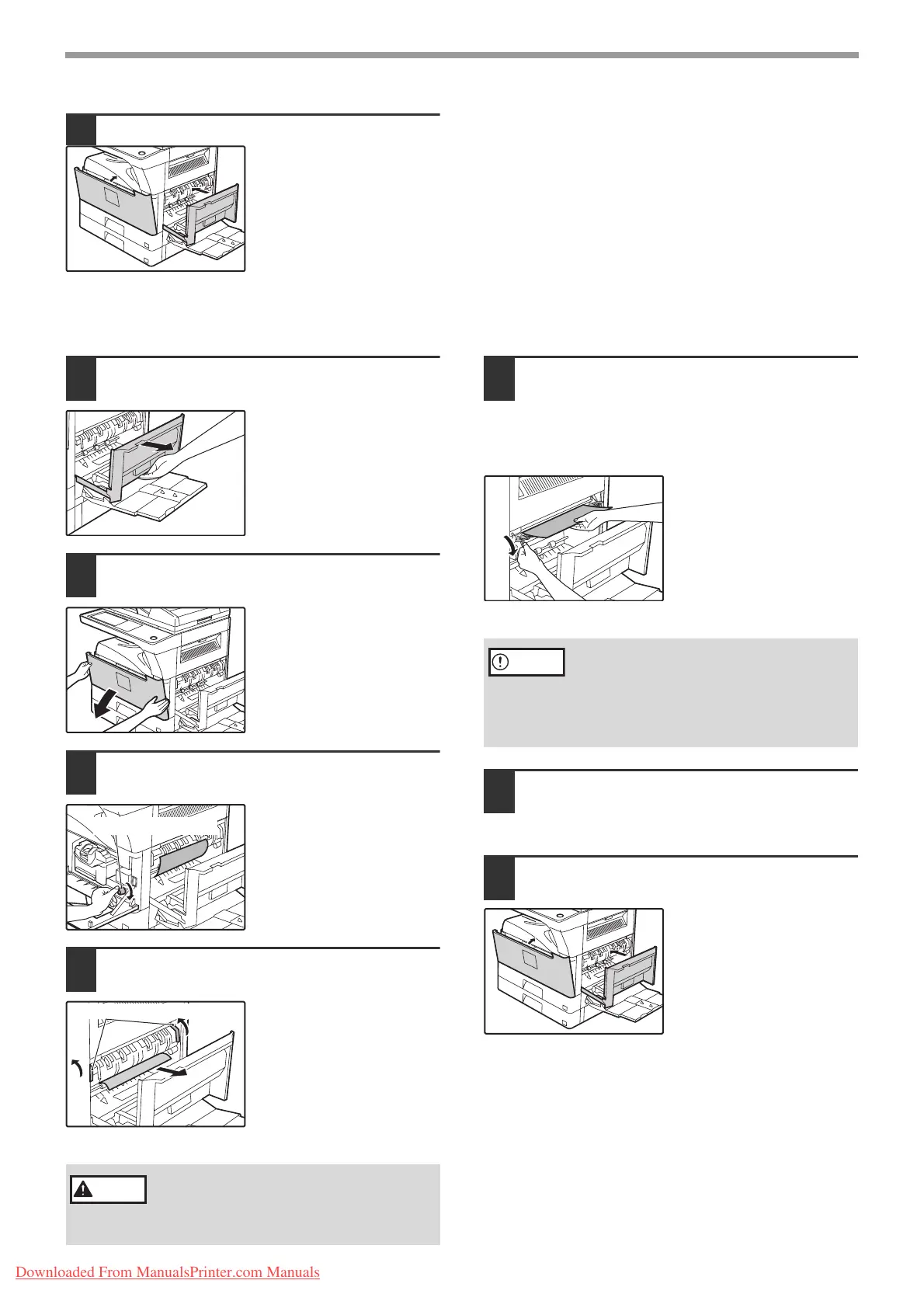 Downloaded From ManualsPrinter.com Manuals