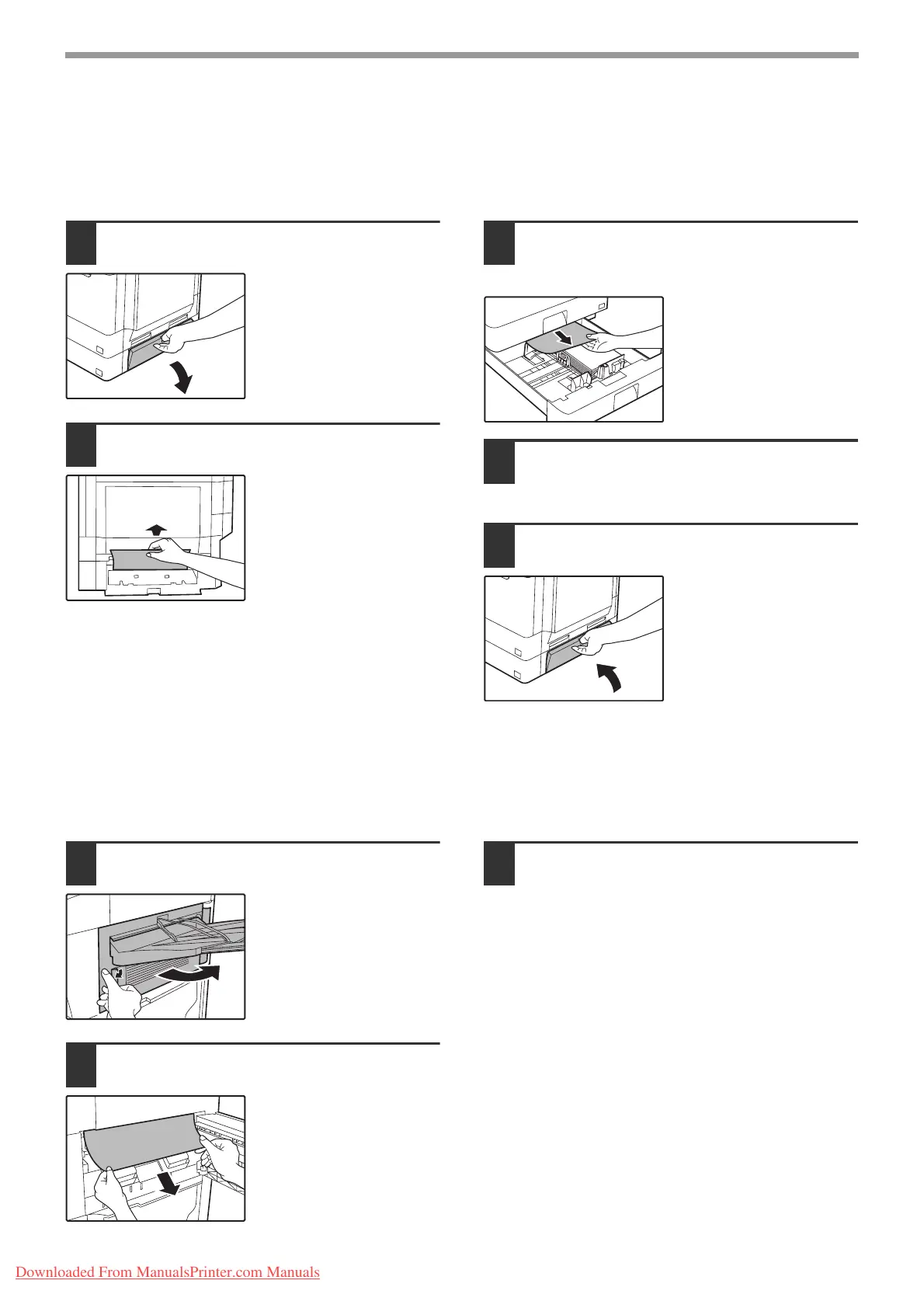 Downloaded From ManualsPrinter.com Manuals