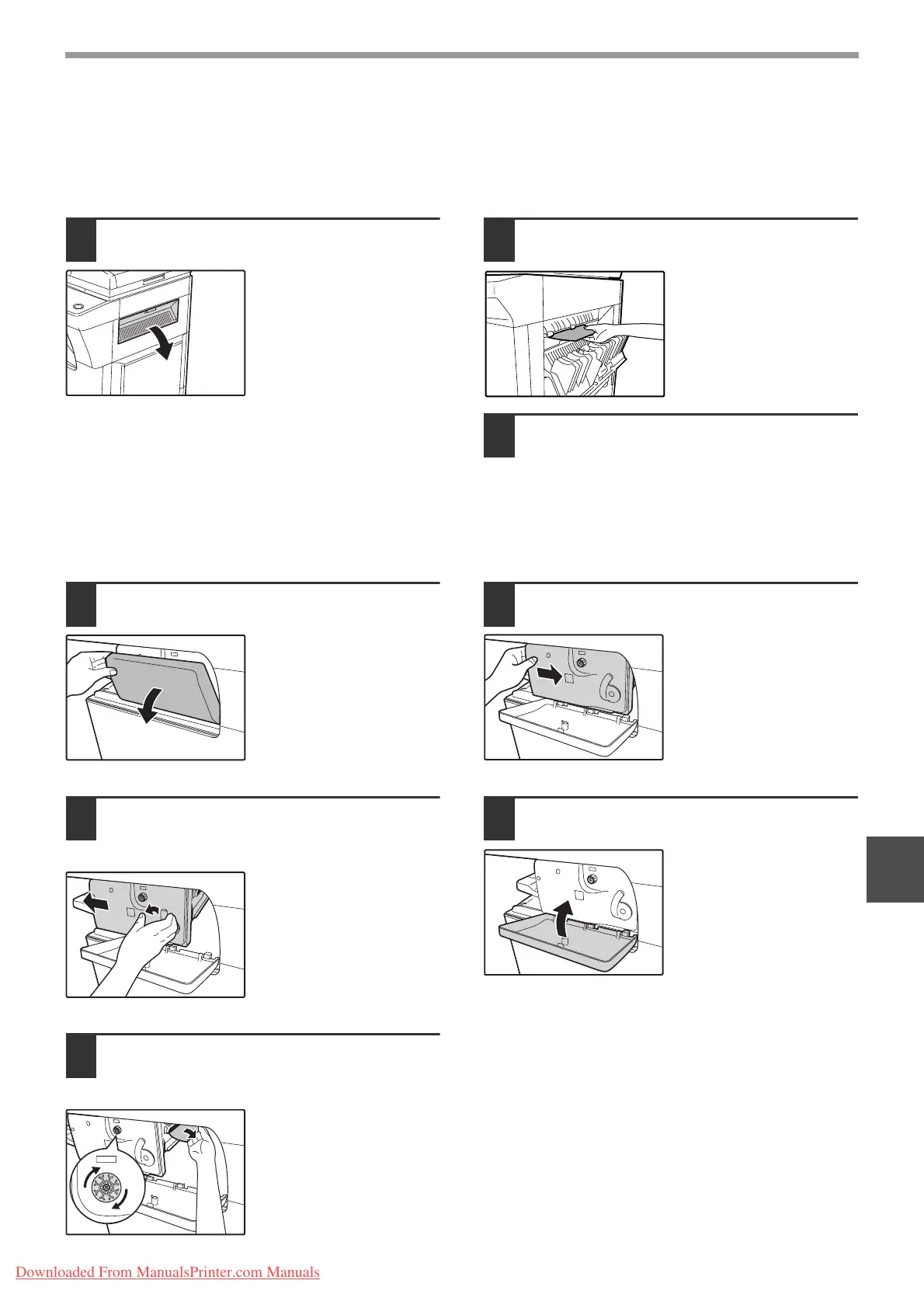 Downloaded From ManualsPrinter.com Manuals