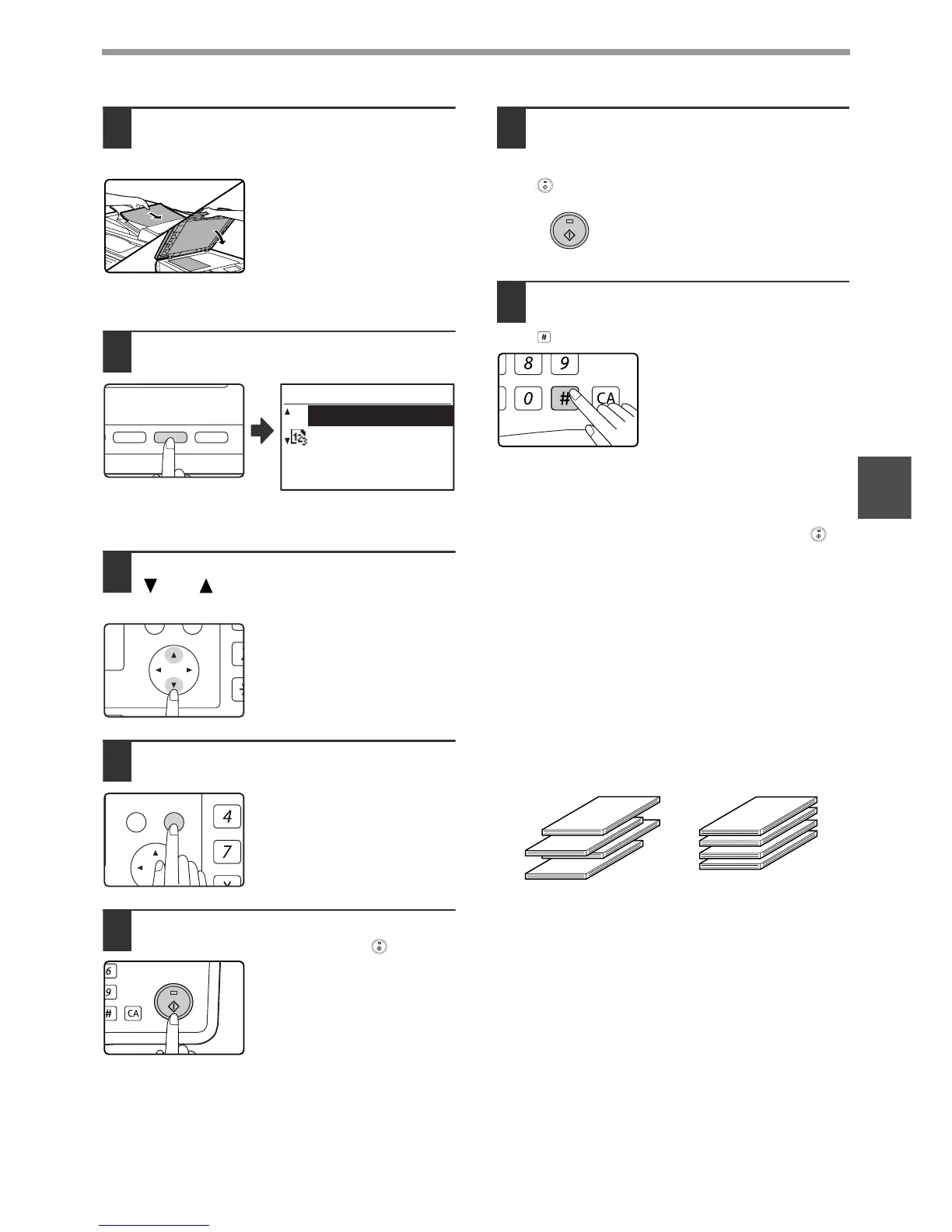 8
9
0
#
CA

4
7

6
9
#
CA