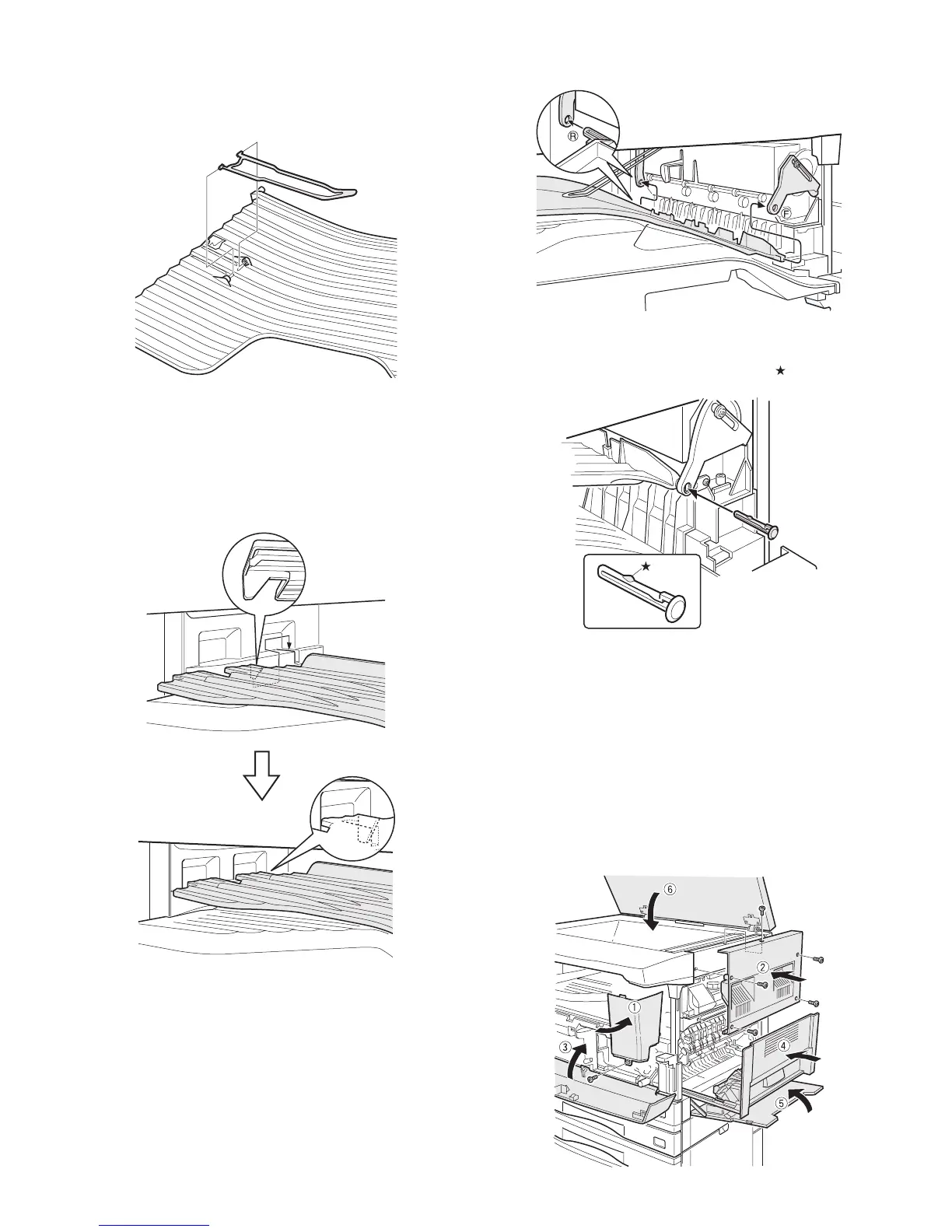 Ⓡ

Ⓕ

★

★

⑥

②

①

③

④

⑤