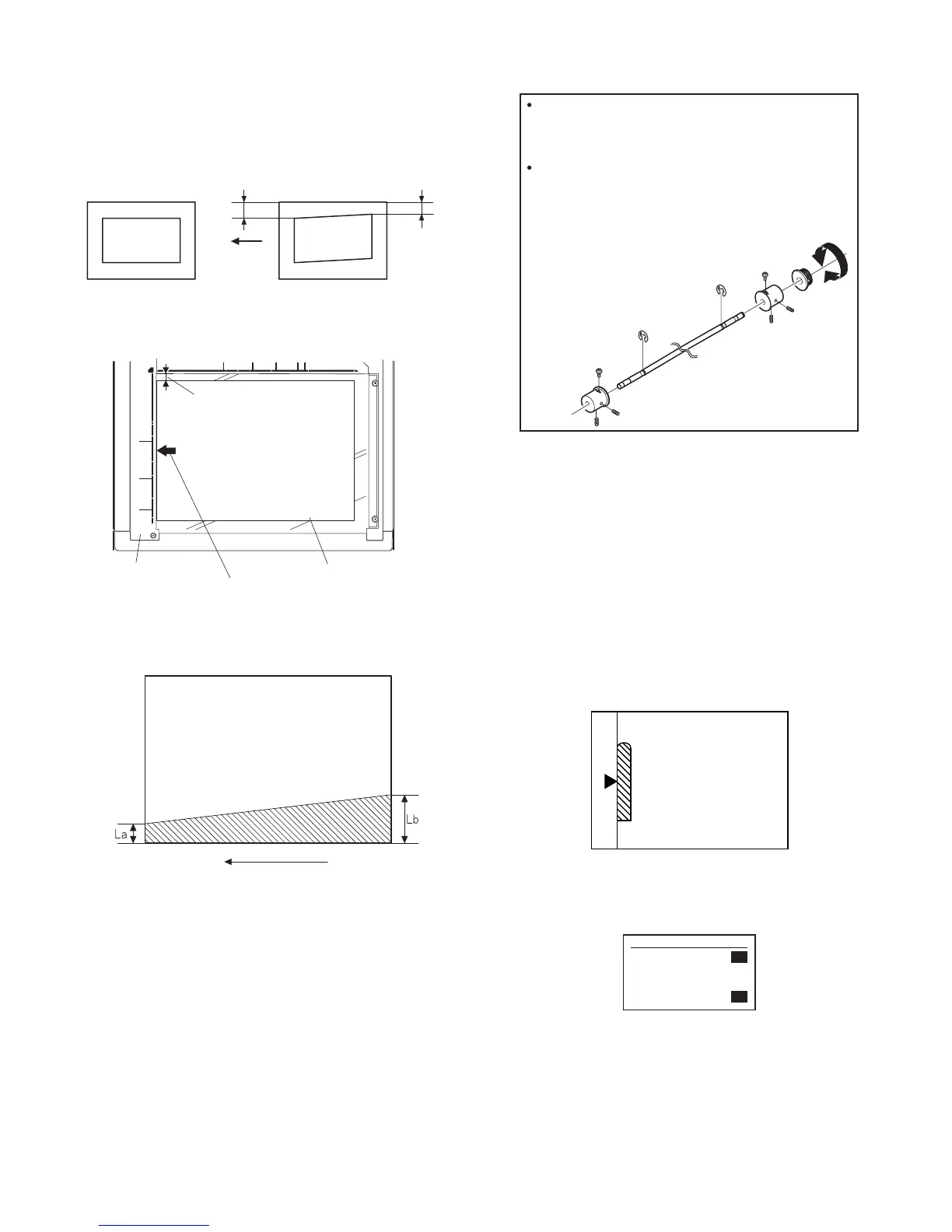 La

Lb