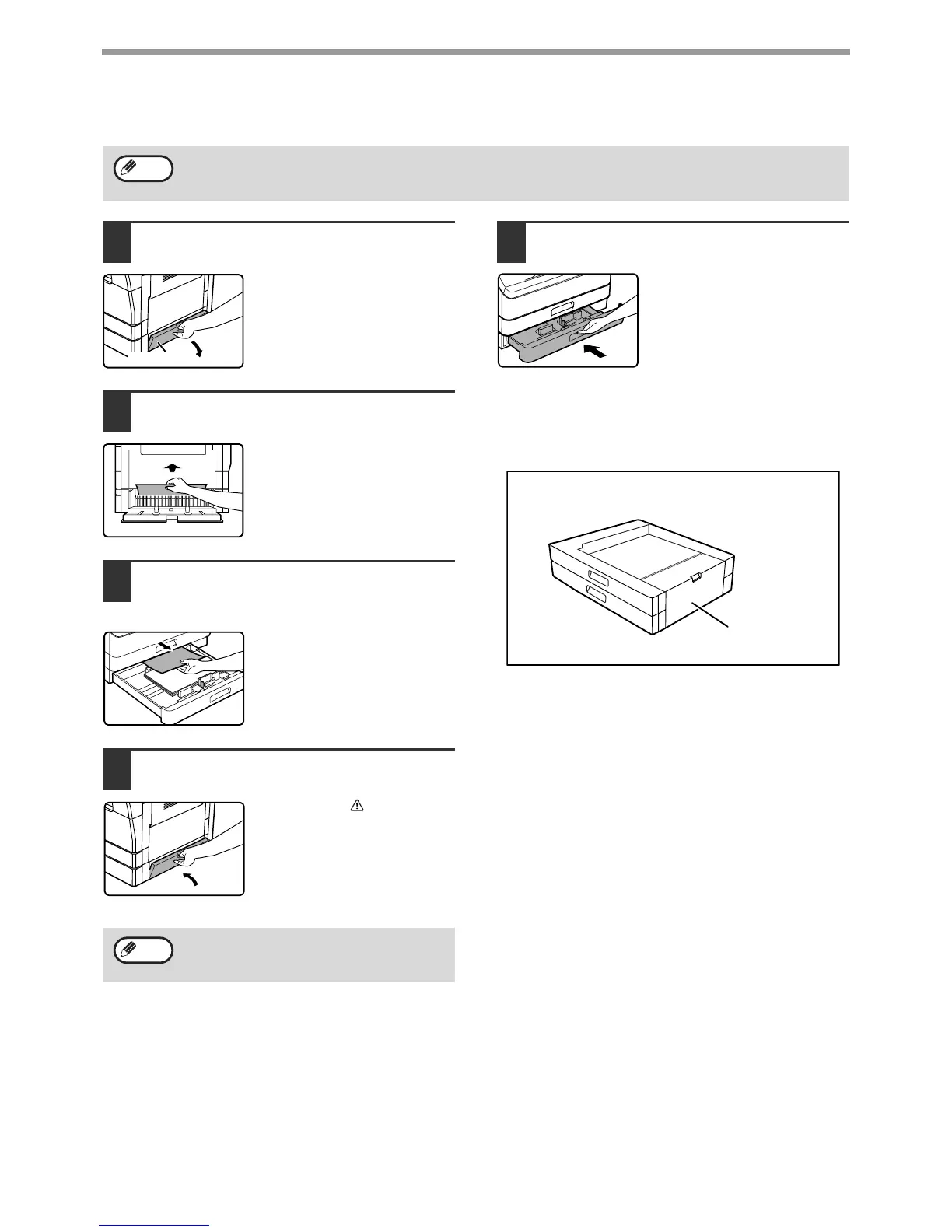 Note

Note