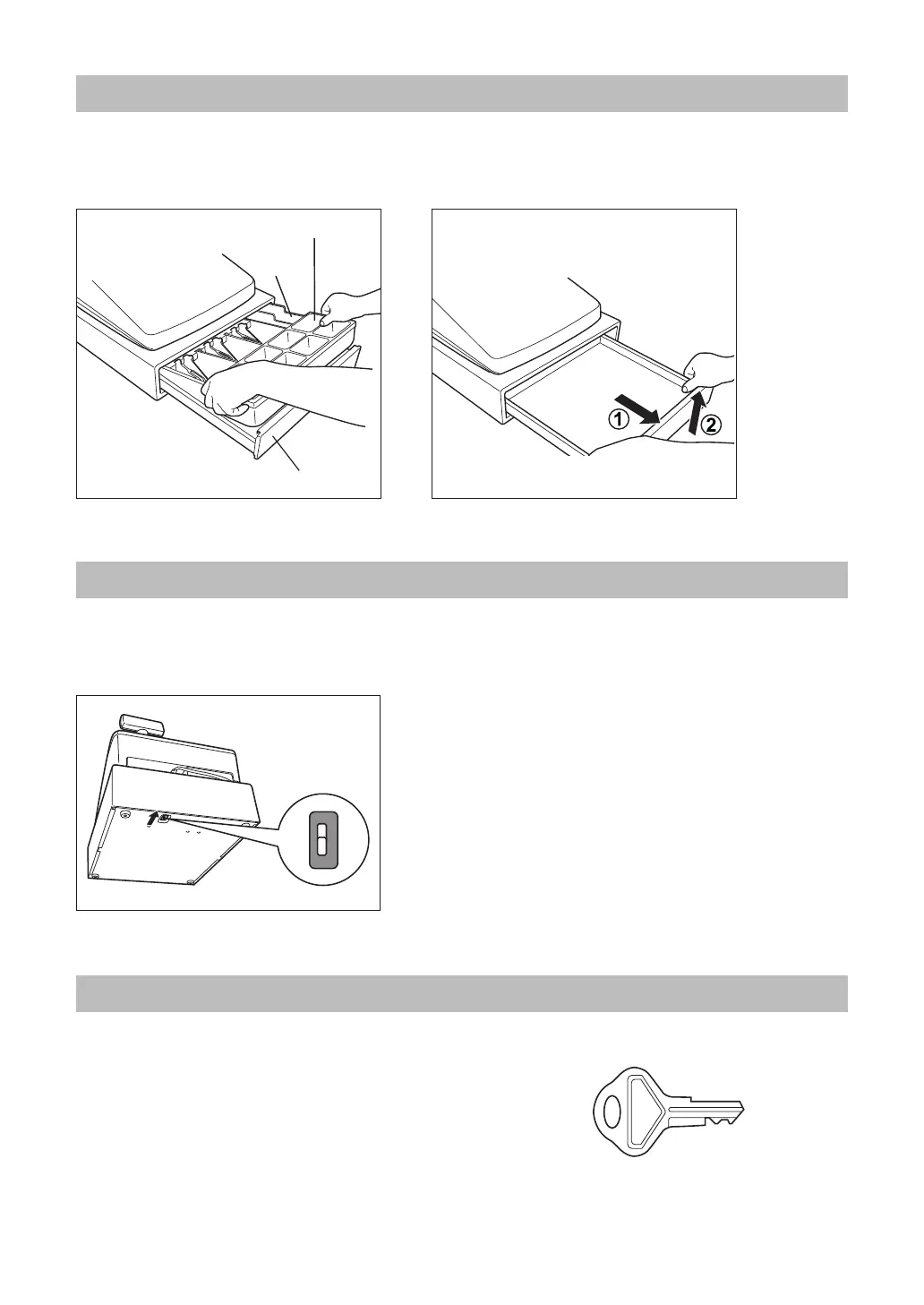 ①
②